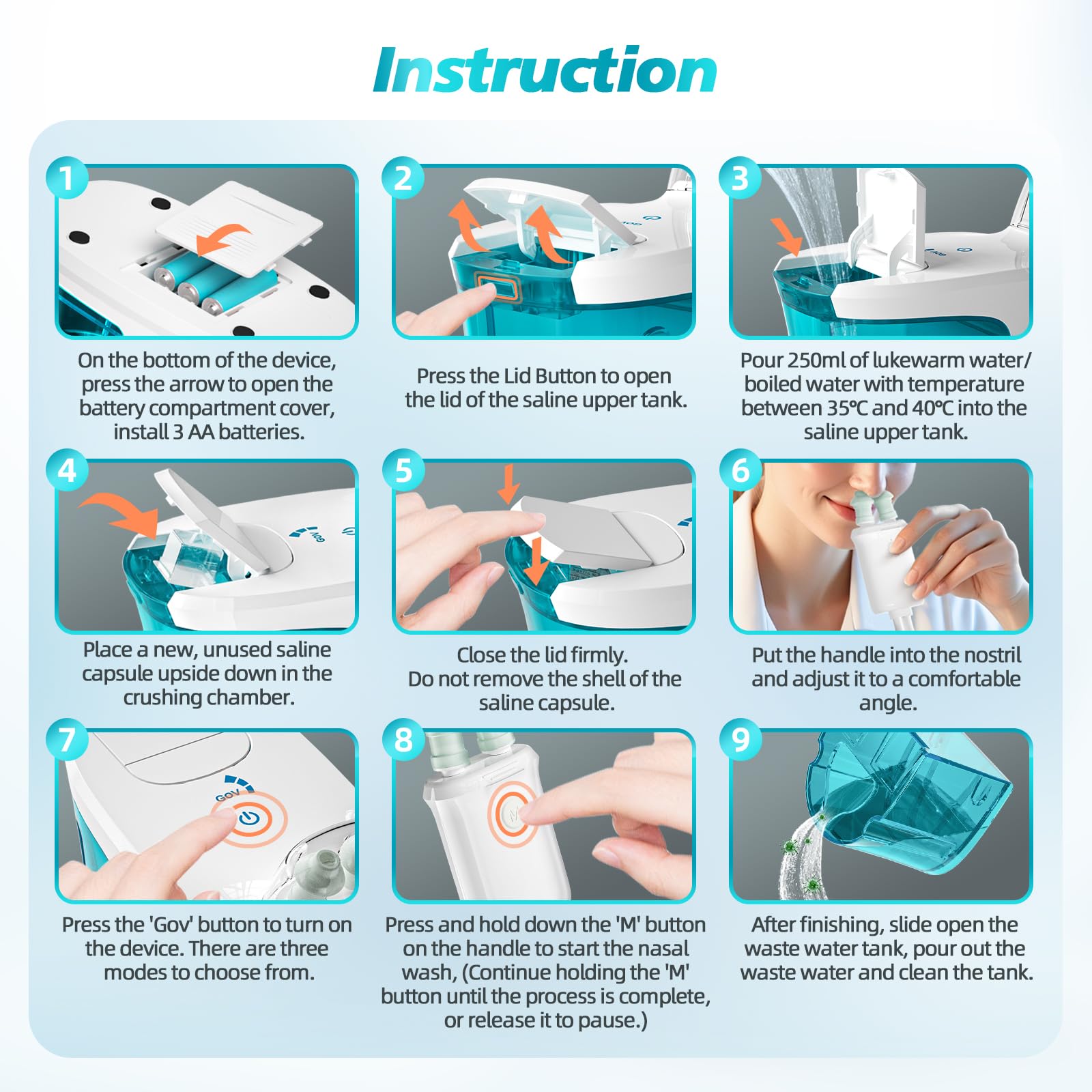 Instruction

1

On the bottom of the device, press the arrow to open the battery compartment cover, install 3 AA batteries.

2

Press the Lid Button to open the lid of the saline upper tank.

3

Pour 250ml of lukewarm water/ boiled water with temperature between 35°C and 40°C into the saline upper tank.

4

Place a new, unused saline capsule upside down in the crushing chamber.

5

Close the lid firmly. Do not remove the shell of the saline capsule.

6

Put the handle into the nostril and adjust it to a comfortable angle.

7

GOV

Press the 'Gov' button to turn on the device. There are three modes to choose from.

8

M

Press and hold down the 'M' button on the handle to start the nasal wash, (Continue holding the 'M' button until the process is complete, or release it to pause.)

9

After finishing, slide open the waste water tank, pour out the waste water and clean the tank.