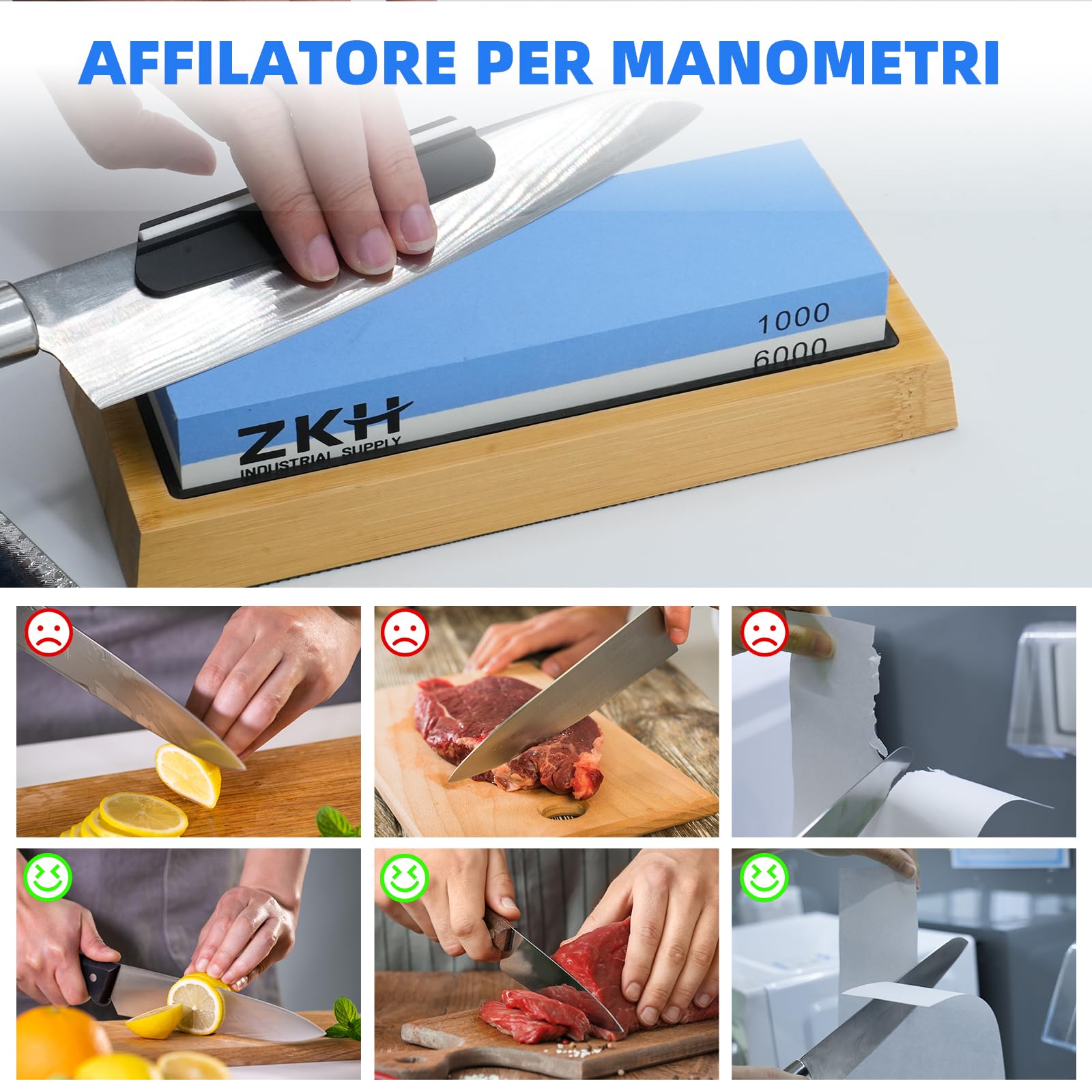 AFFILATORE PER MANOMETRI

1000
6000

ZKH
INDUSTRIAL SUPPLY