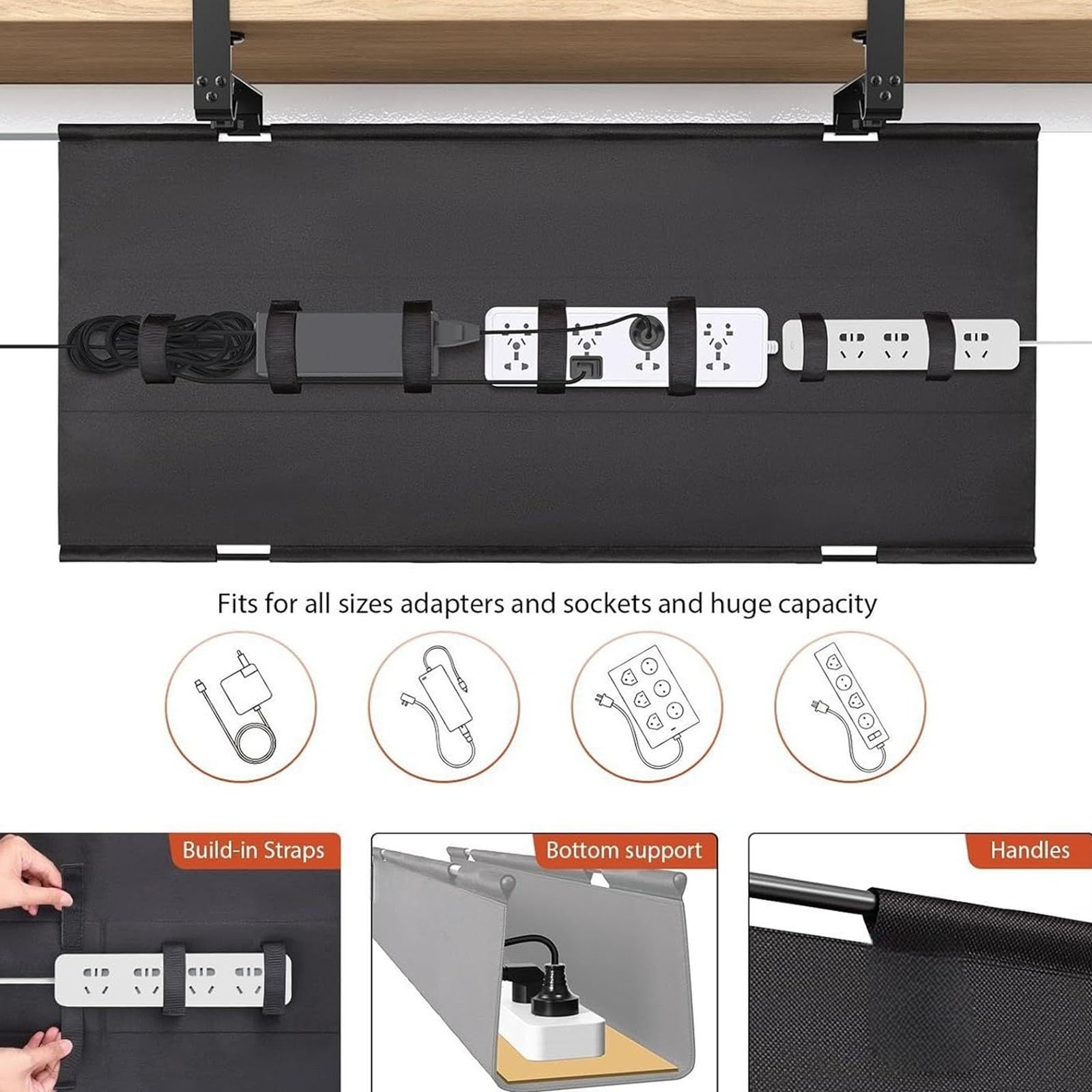 Fits for all sizes adapters and sockets and huge capacity

Build-in Straps

Bottom support

Handles