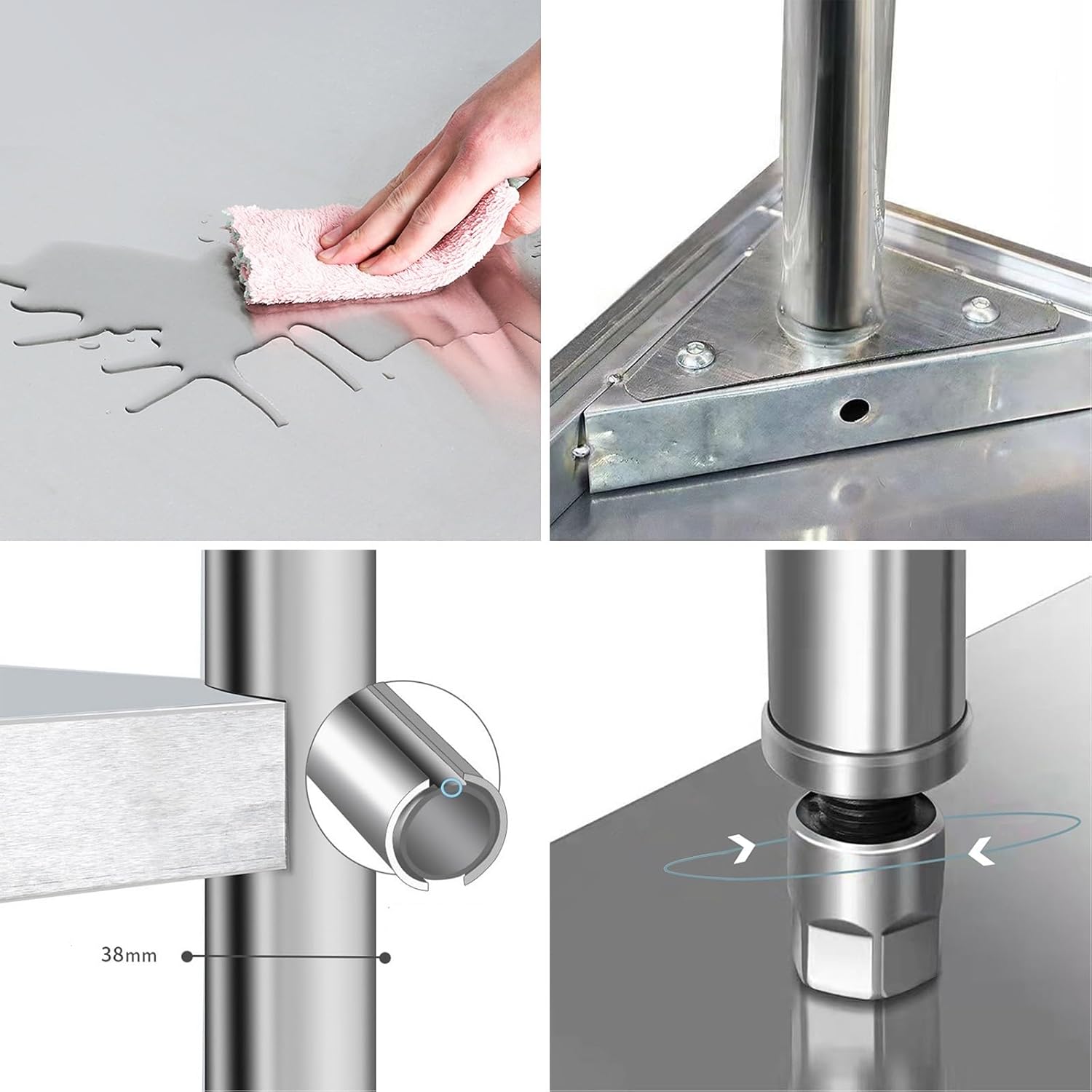 38mm