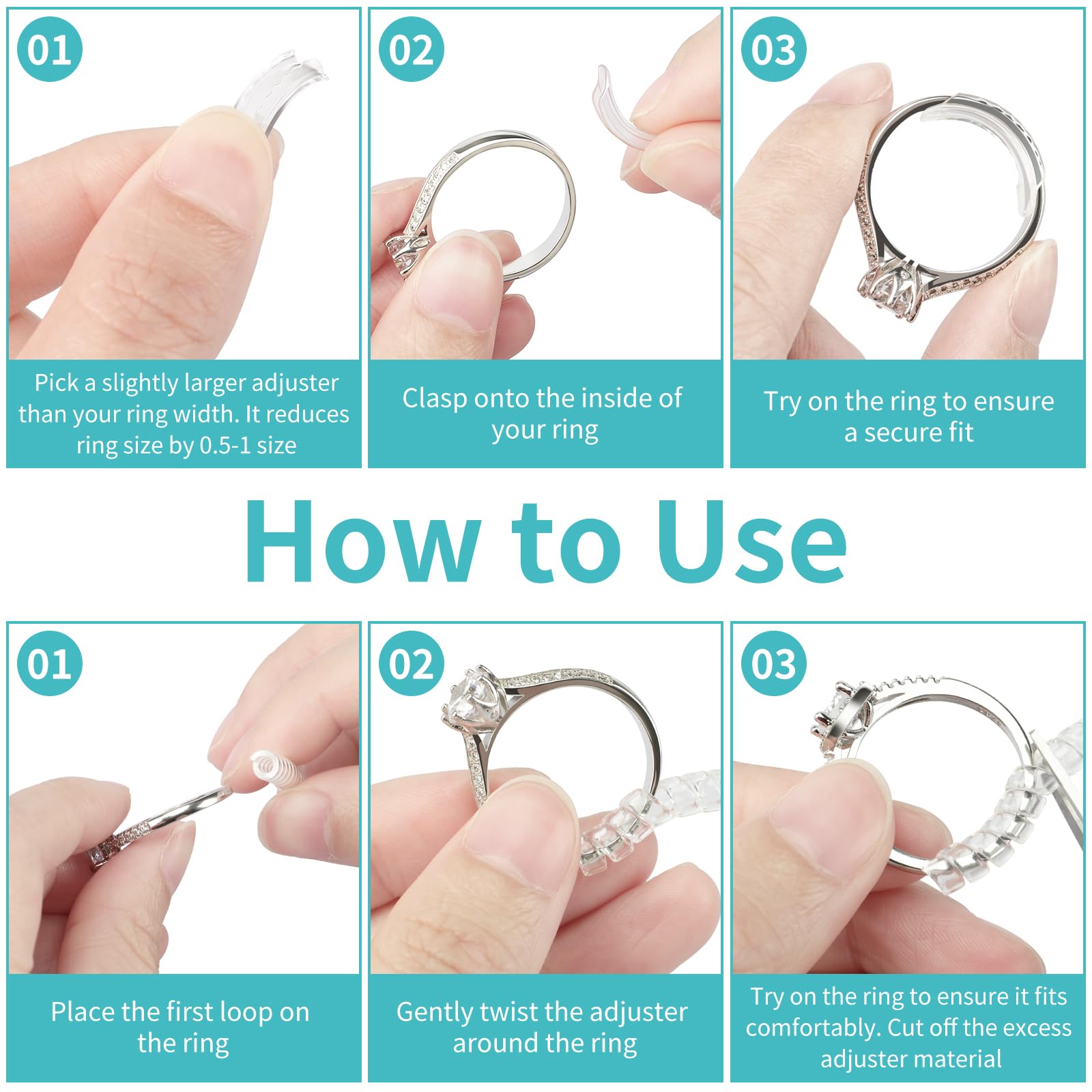 01

Pick a slightly larger adjuster than your ring width. It reduces ring size by 0.5-1 size

02

Clasp onto the inside of your ring

03

Try on the ring to ensure a secure fit

How to Use

01

Place the first loop on the ring

02

Gently twist the adjuster around the ring

03

Try on the ring to ensure it fits comfortably. Cut off the excess adjuster material