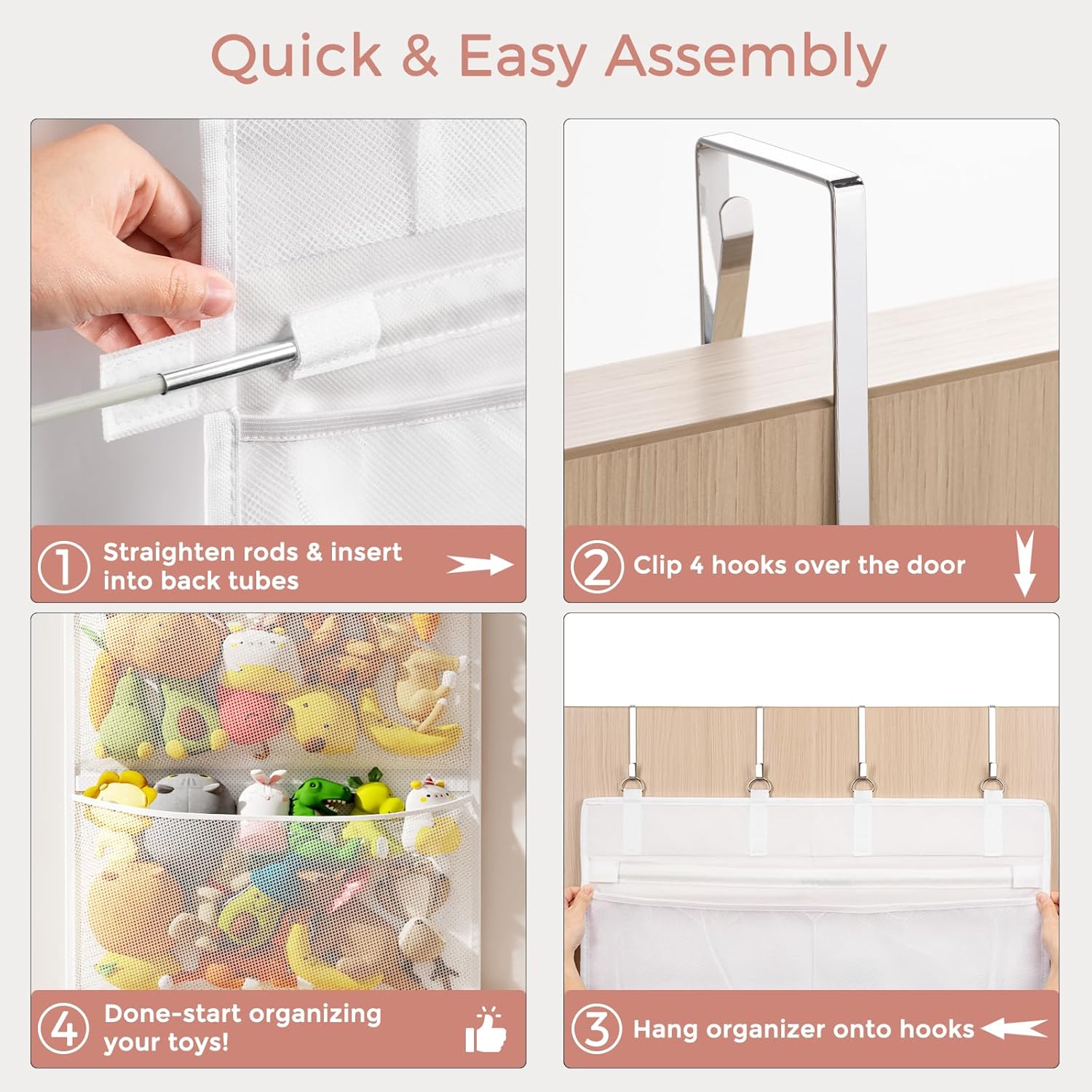 Quick & Easy Assembly

1 Straighten rods & insert into back tubes

2 Clip 4 hooks over the door

4 Done-start organizing your toys!

3 Hang organizer onto hooks