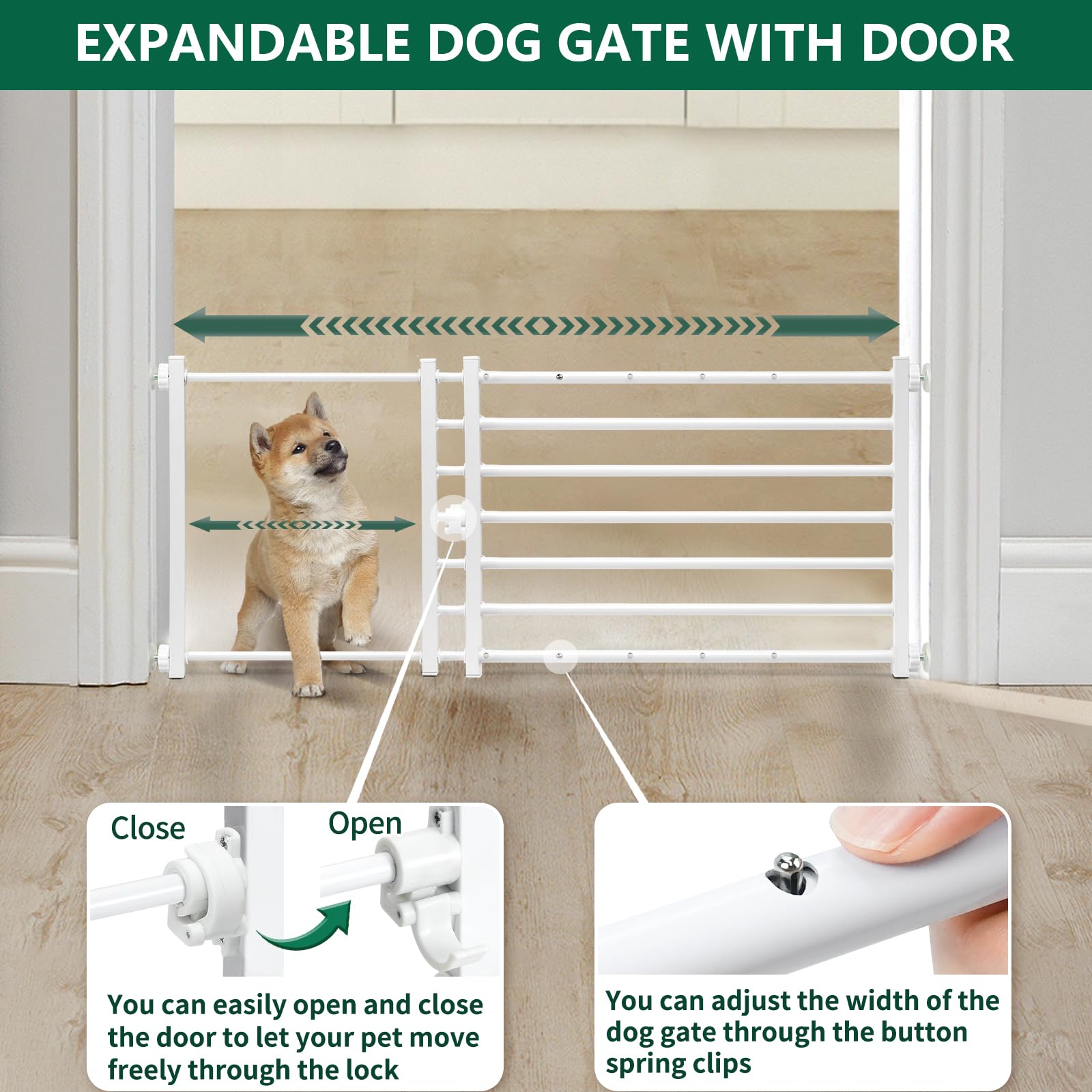 EXPANDABLE DOG GATE WITH DOOR

Close

Open

You can easily open and close the door to let your pet move freely through the lock

You can adjust the width of the dog gate through the button spring clips