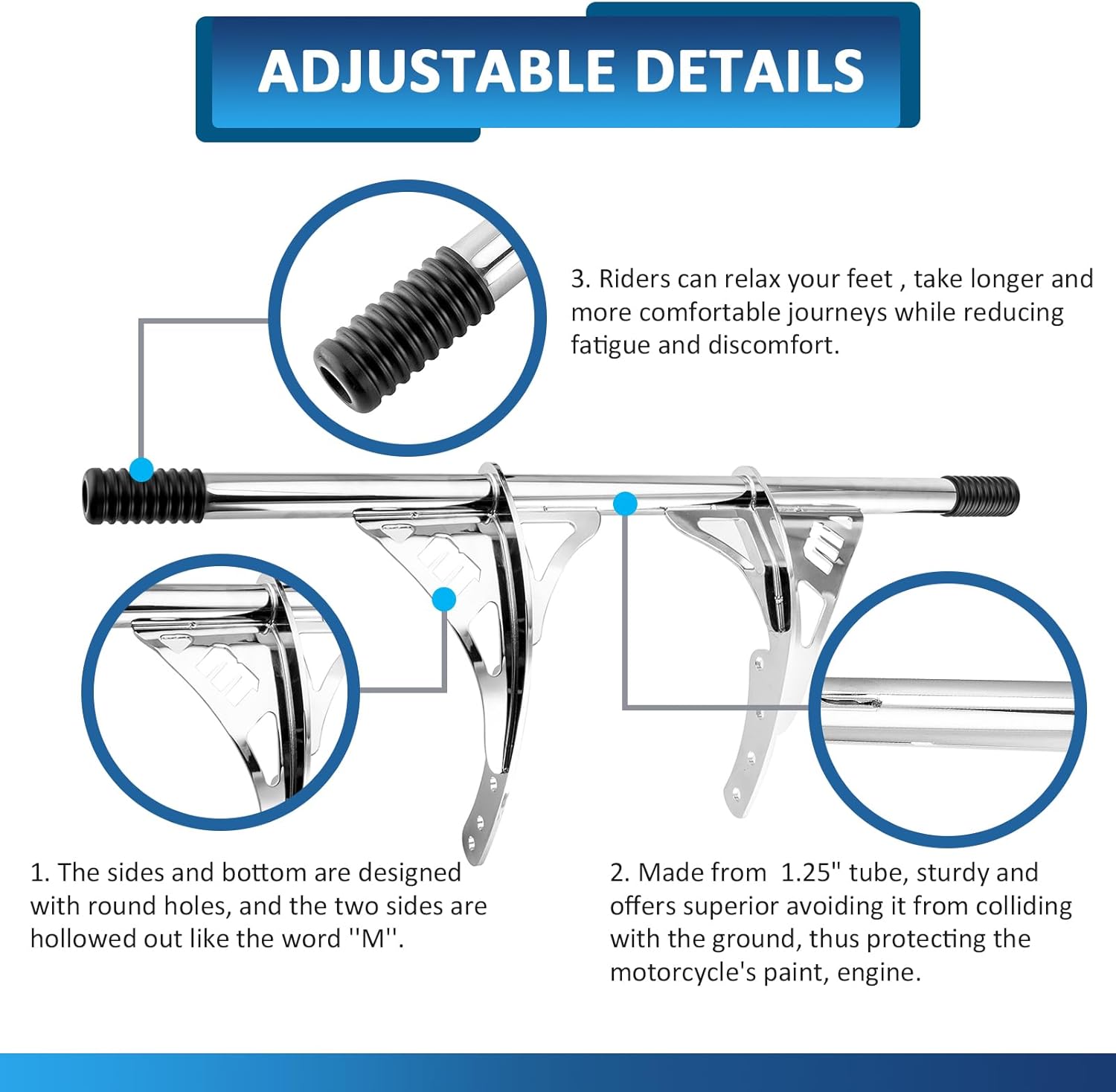 ADJUSTABLE DETAILS

3. Riders can relax your feet , take longer and more comfortable journeys while reducing fatigue and discomfort.

1. The sides and bottom are designed with round holes, and the two sides are hollowed out like the word ''M''.

2. Made from  1.25" tube, sturdy and offers superior avoiding it from colliding with the ground, thus protecting the motorcycle's paint, engine.