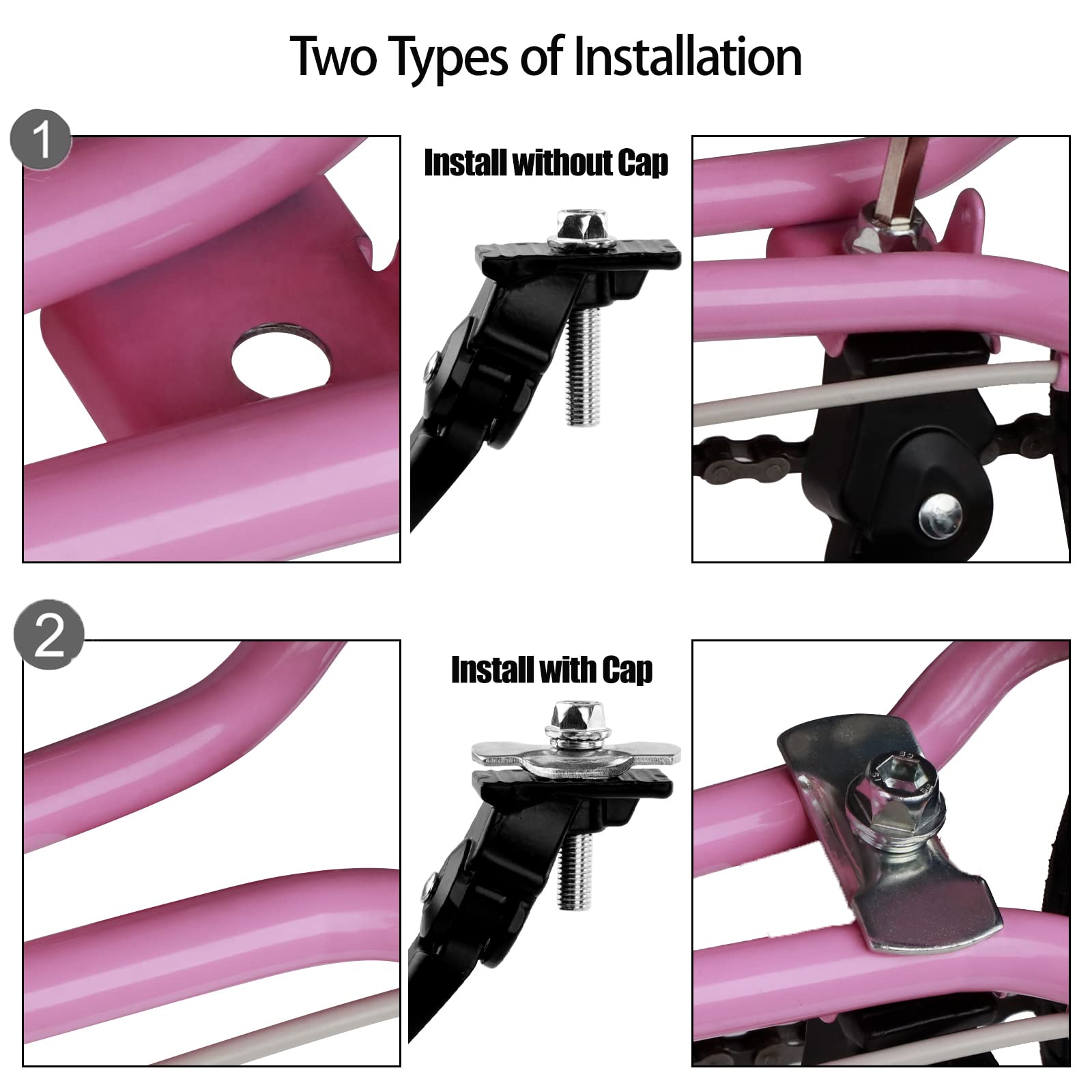 Two Types of Installation

1

Install without Cap

2

Install with Cap