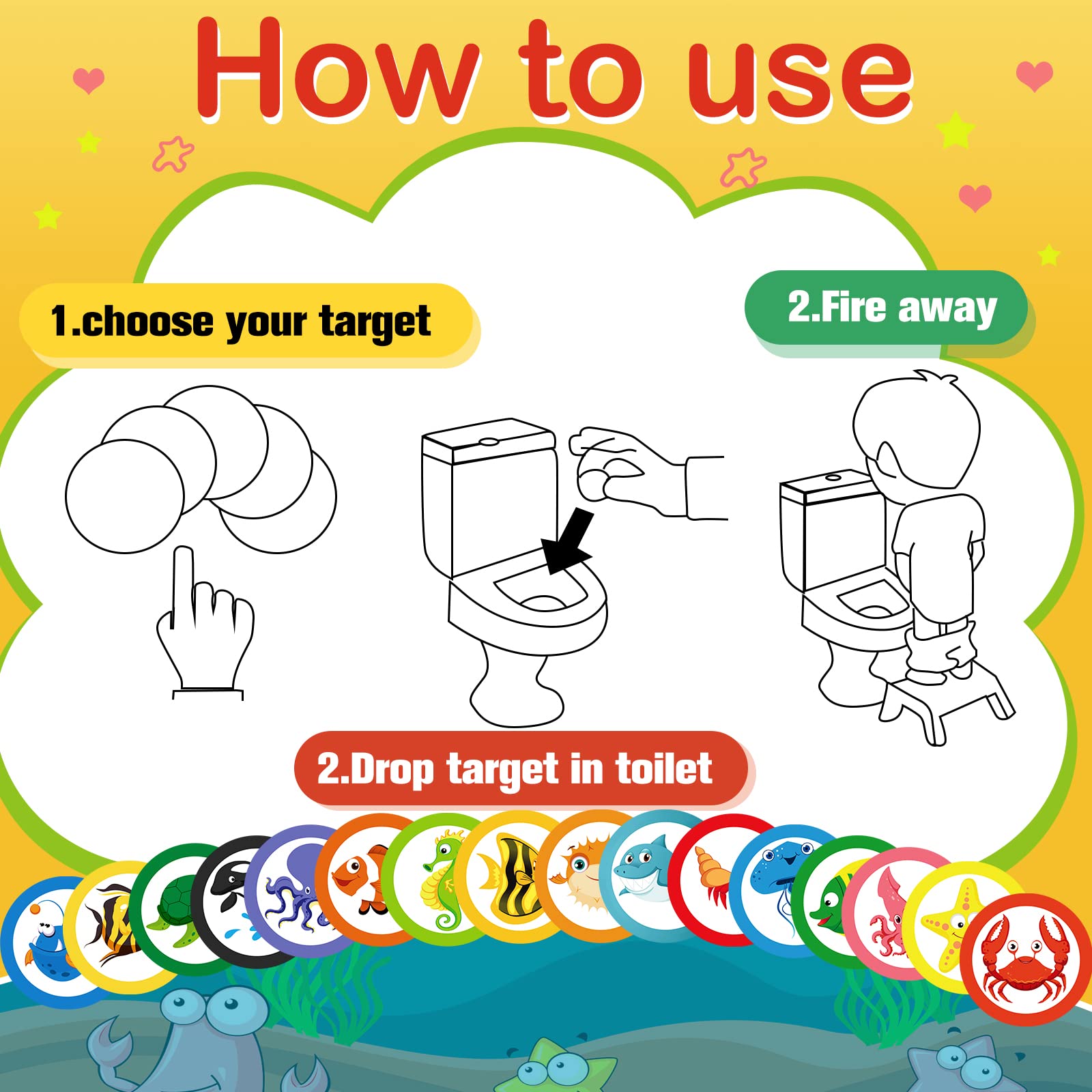 How to use

1.choose your target

2.Fire away

2.Drop target in toilet