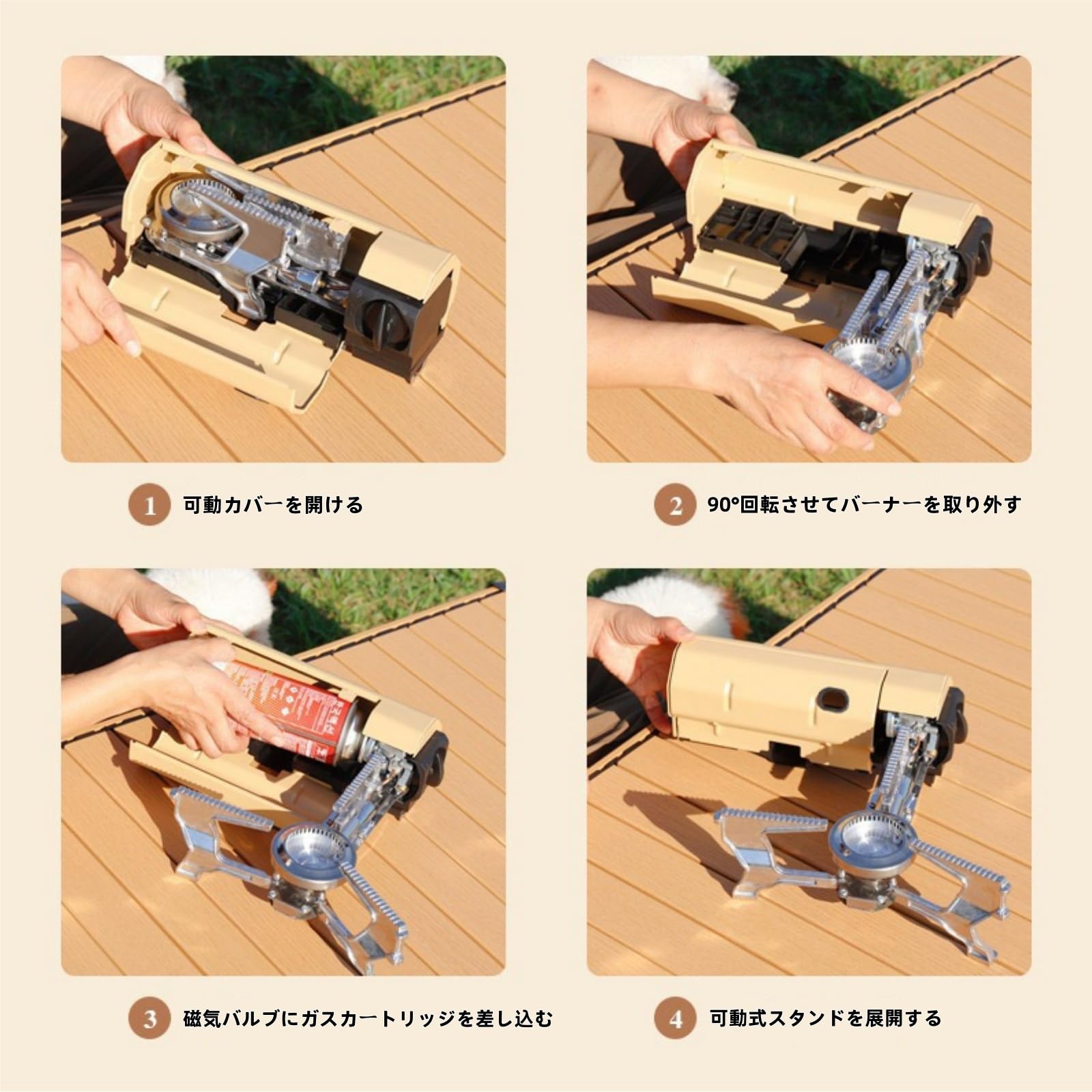 1 可動カバーを開ける

2 90°回転させてバーナーを取り外す

3 磁気バルブにガスカートリッジを差し込む

4 可動式スタンドを展開する