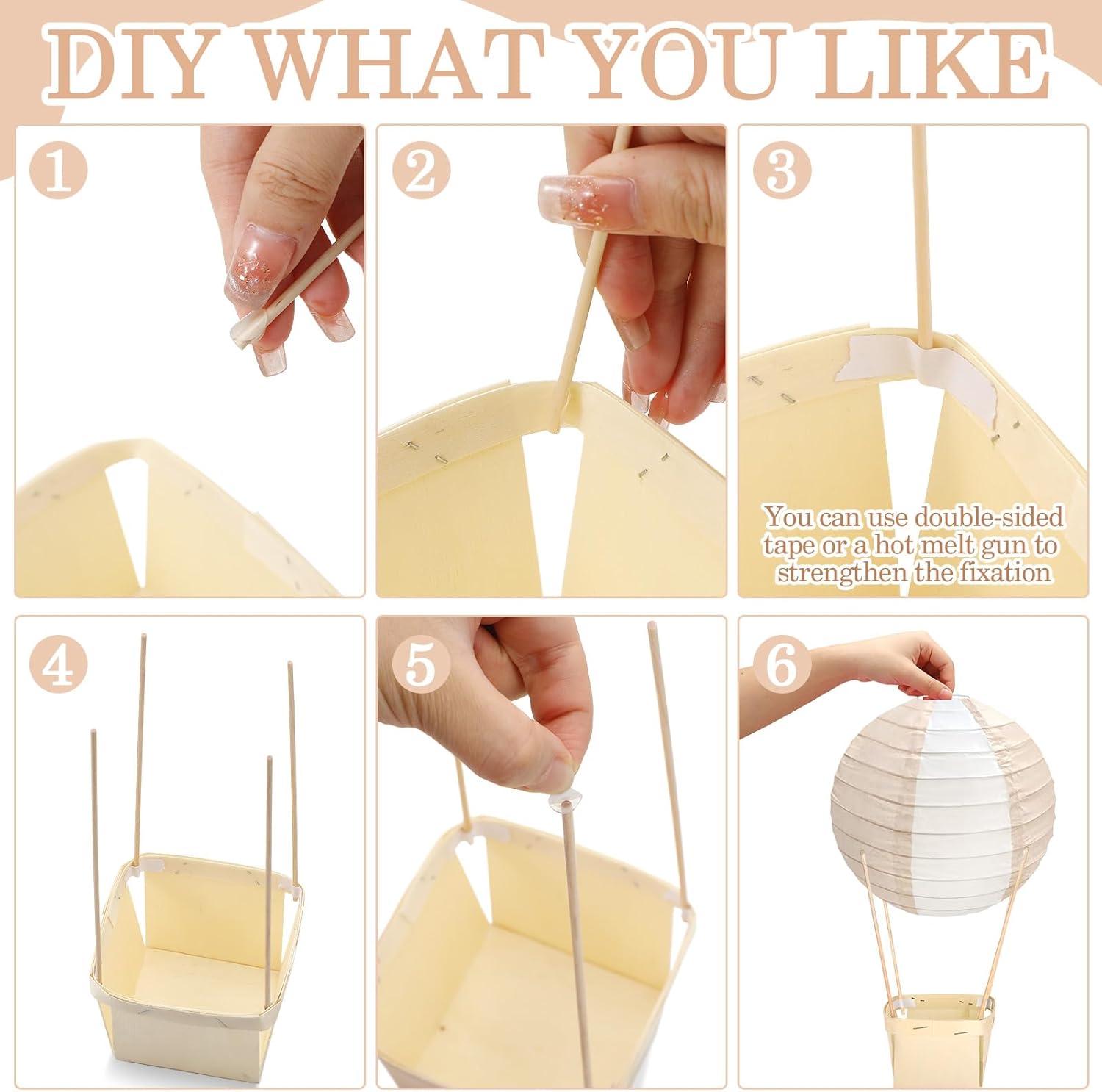 DIY WHAT YOU LIKE

1

2

3

You can use double-sided tape or a hot melt gun to strengthen the fixation

4

5

6