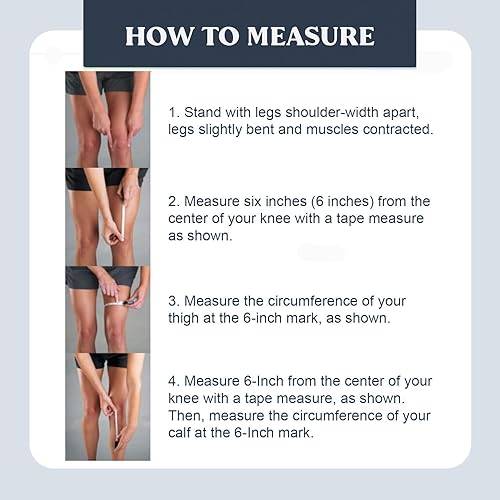 HOW TO MEASURE

1. Stand with legs shoulder-width apart, legs slightly bent and muscles contracted.

2. Measure six inches (6 inches) from the center of your knee with a tape measure as shown.

3. Measure the circumference of your thigh at the 6-inch mark, as shown.

4. Measure 6-Inch from the center of your knee with a tape measure, as shown. Then, measure the circumference of your calf at the 6-Inch mark.