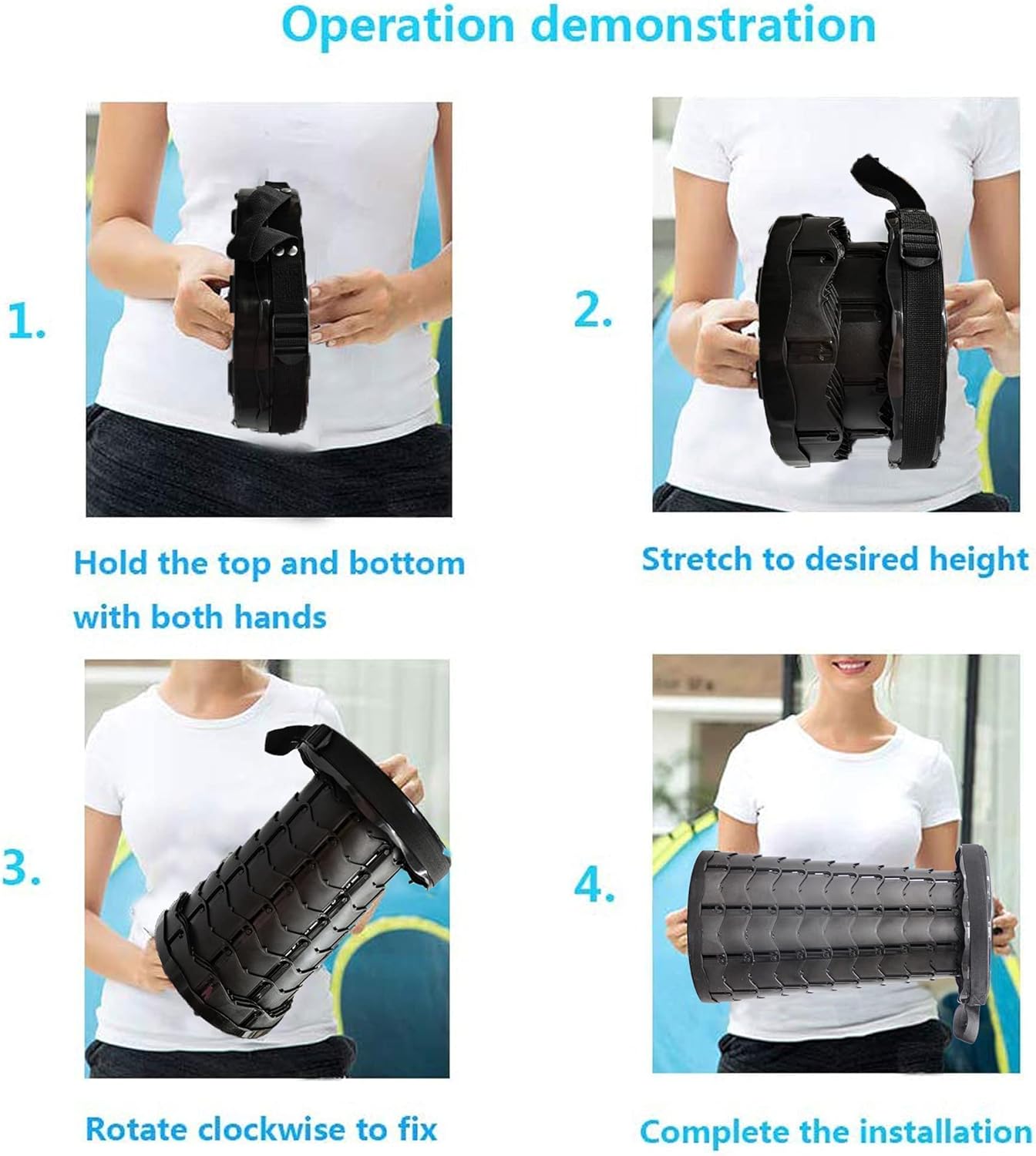 Operation demonstration

1.

Hold the top and bottom with both hands

2.

Stretch to desired height

3.

Rotate clockwise to fix

4.

Complete the installation