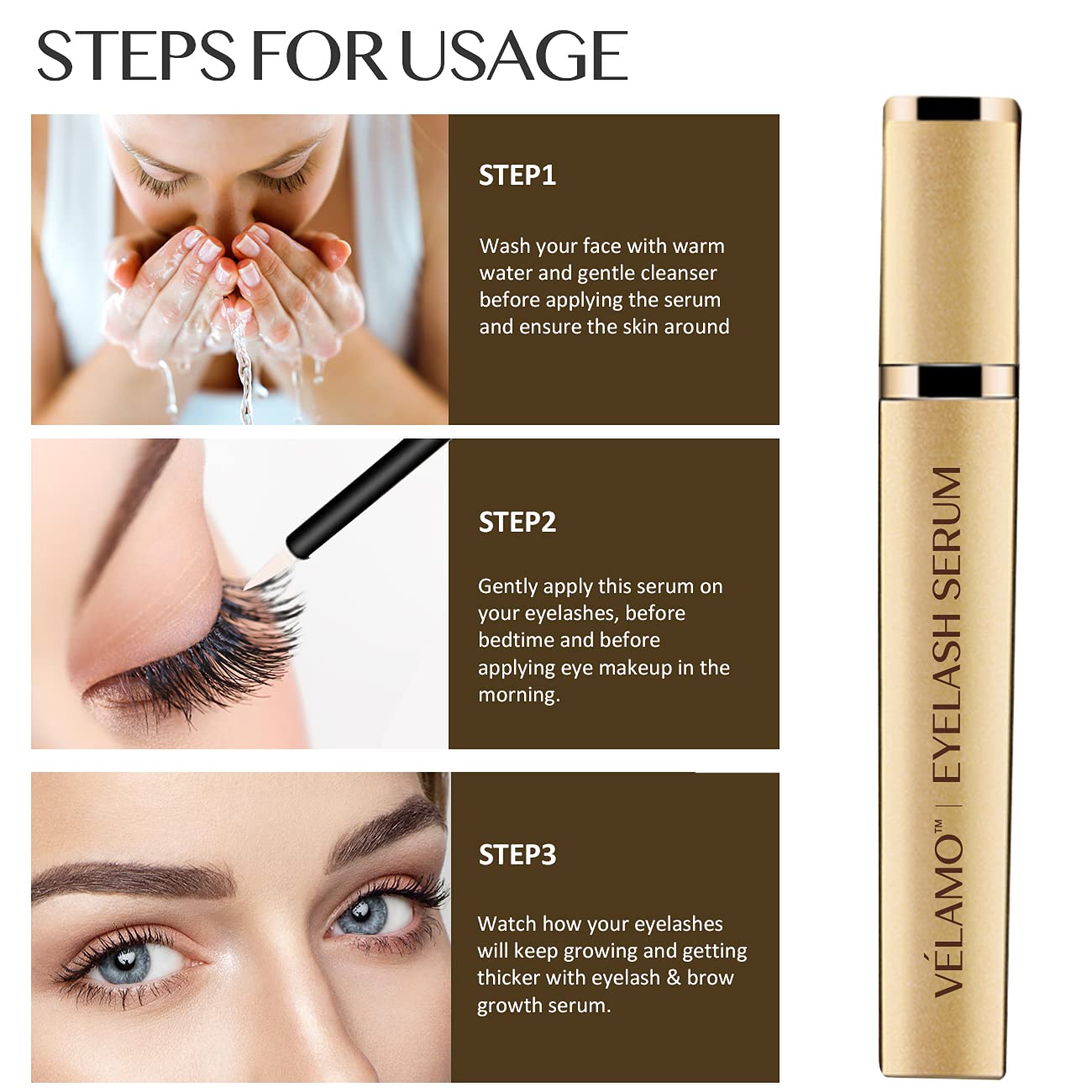 STEPS FOR USAGE

STEP1

Wash your face with warm water and gentle cleanser before applying the serum and ensure the skin around

STEP2

Gently apply this serum on your eyelashes, before bedtime and before applying eye makeup in the morning.

STEP3

Watch how your eyelashes will keep growing and getting thicker with eyelash & brow growth serum.

VÉLAMO™ | EYELASH SERUM