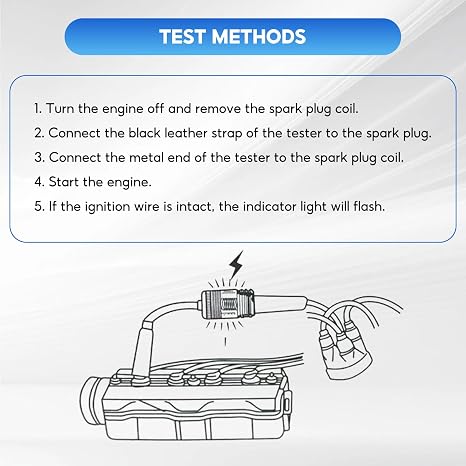 TEST METHODS

1. Turn the engine off and remove the spark plug coil.

2. Connect the black leather strap of the tester to the spark plug.

3. Connect the metal end of the tester to the spark plug coil.

4. Start the engine.

5. If the ignition wire is intact, the indicator light will flash.