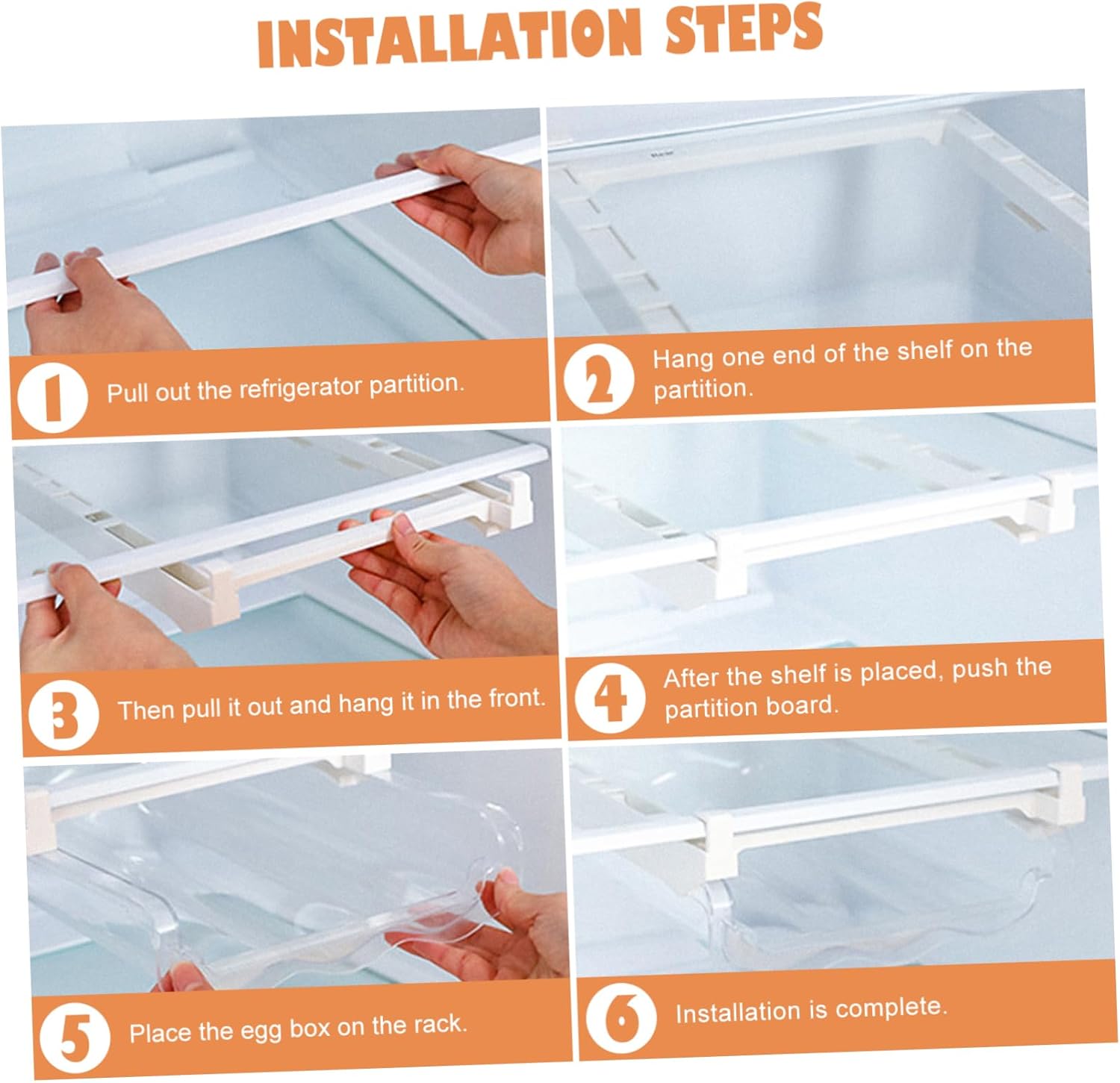 INSTALLATION STEPS

1 Pull out the refrigerator partition.

2 Hang one end of the shelf on the partition.

3 Then pull it out and hang it in the front.

4 After the shelf is placed, push the partition board.

5 Place the egg box on the rack.

6 Installation is complete.