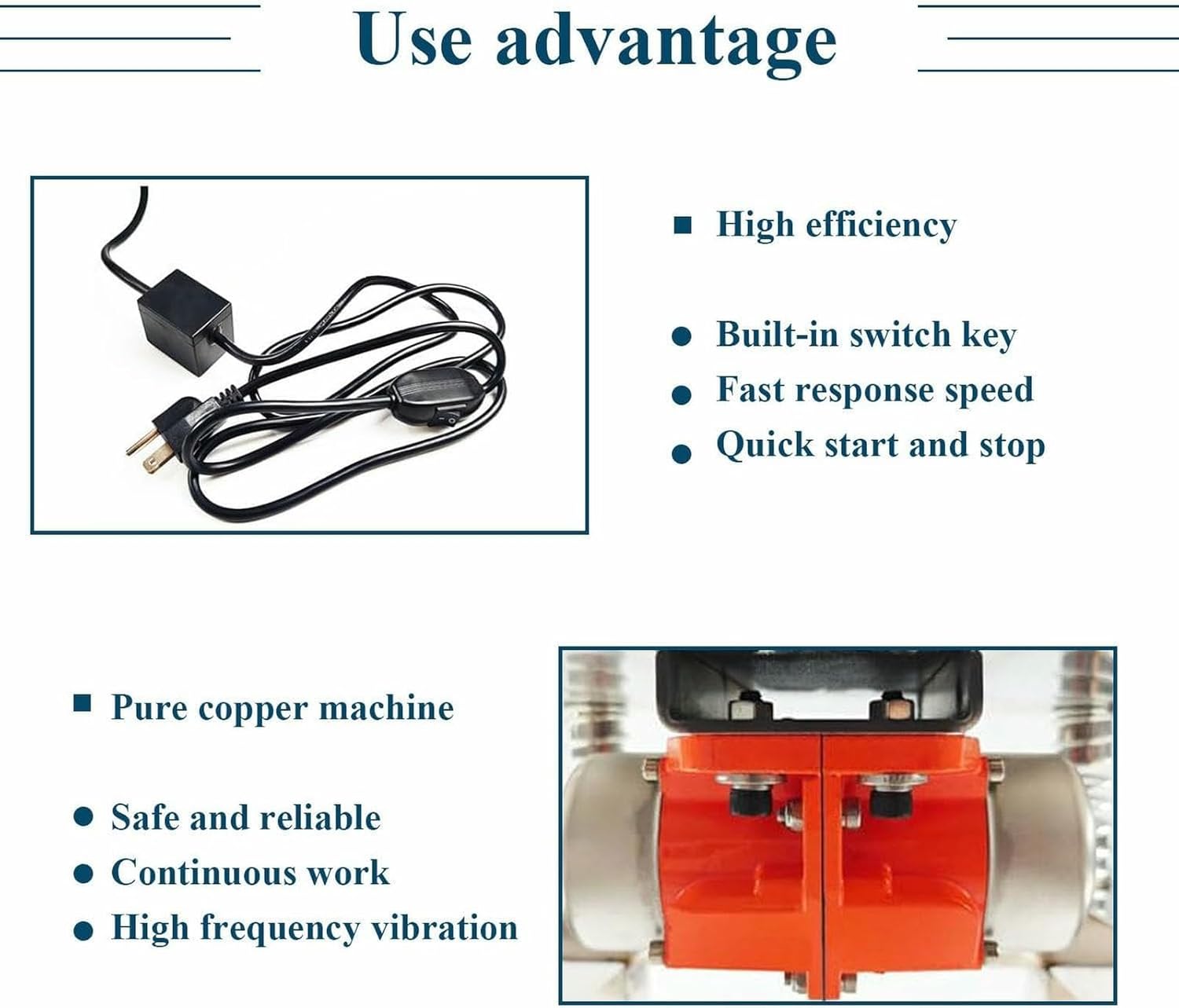 Use advantage

■ High efficiency

● Built-in switch key
● Fast response speed
● Quick start and stop

■ Pure copper machine

● Safe and reliable
● Continuous work
● High frequency vibration