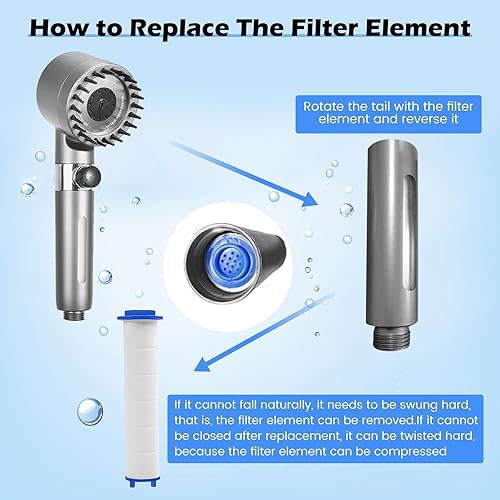 How to Replace The Filter Element

Rotate the tail with the filter element and reverse it

If it cannot fall naturally, it needs to be swung hard, that is, the filter element can be removed.If it cannot be closed after replacement, it can be twisted hard, because the filter element can be compressed