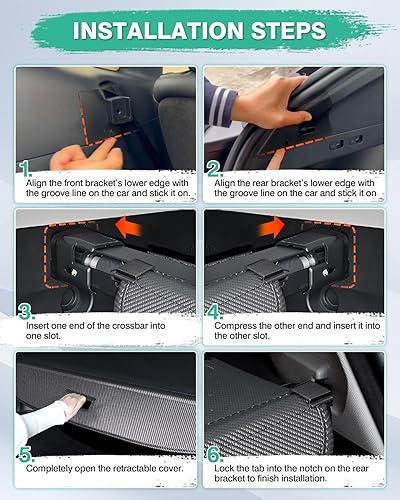 INSTALLATION STEPS

1.
Align the front bracket's lower edge with the groove line on the car and stick it on.

2.
Align the rear bracket's lower edge with the groove line on the car and stick it on

3.
Insert one end of the crossbar into one slot.

4.
Compress the other end and insert it into the other slot.

5.
Completely open the retractable cover.

6.
Lock the tab into the notch on the rear bracket to finish installation.