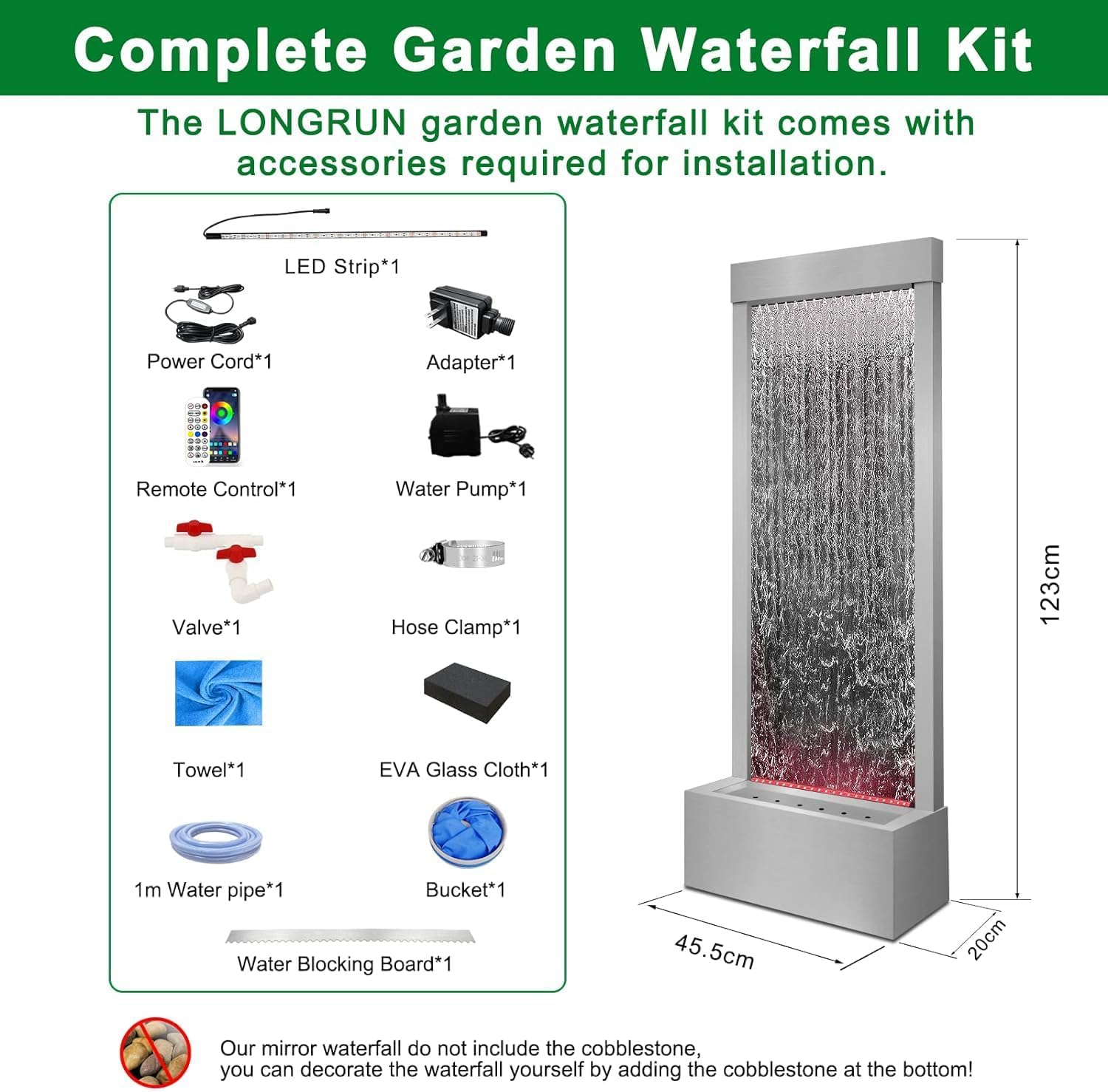 Complete Garden Waterfall Kit

The LONGRUN garden waterfall kit comes with accessories required for installation.

LED Strip*1

Power Cord*1

Adapter*1

Remote Control*1

Water Pump*1

Valve*1

Hose Clamp*1

Towel*1

EVA Glass Cloth*1

1m Water pipe*1

Bucket*1

Water Blocking Board*1

123cm

45.5cm

20cm

Our mirror waterfall do not include the cobblestone, you can decorate the waterfall yourself by adding the cobblestone at the bottom!