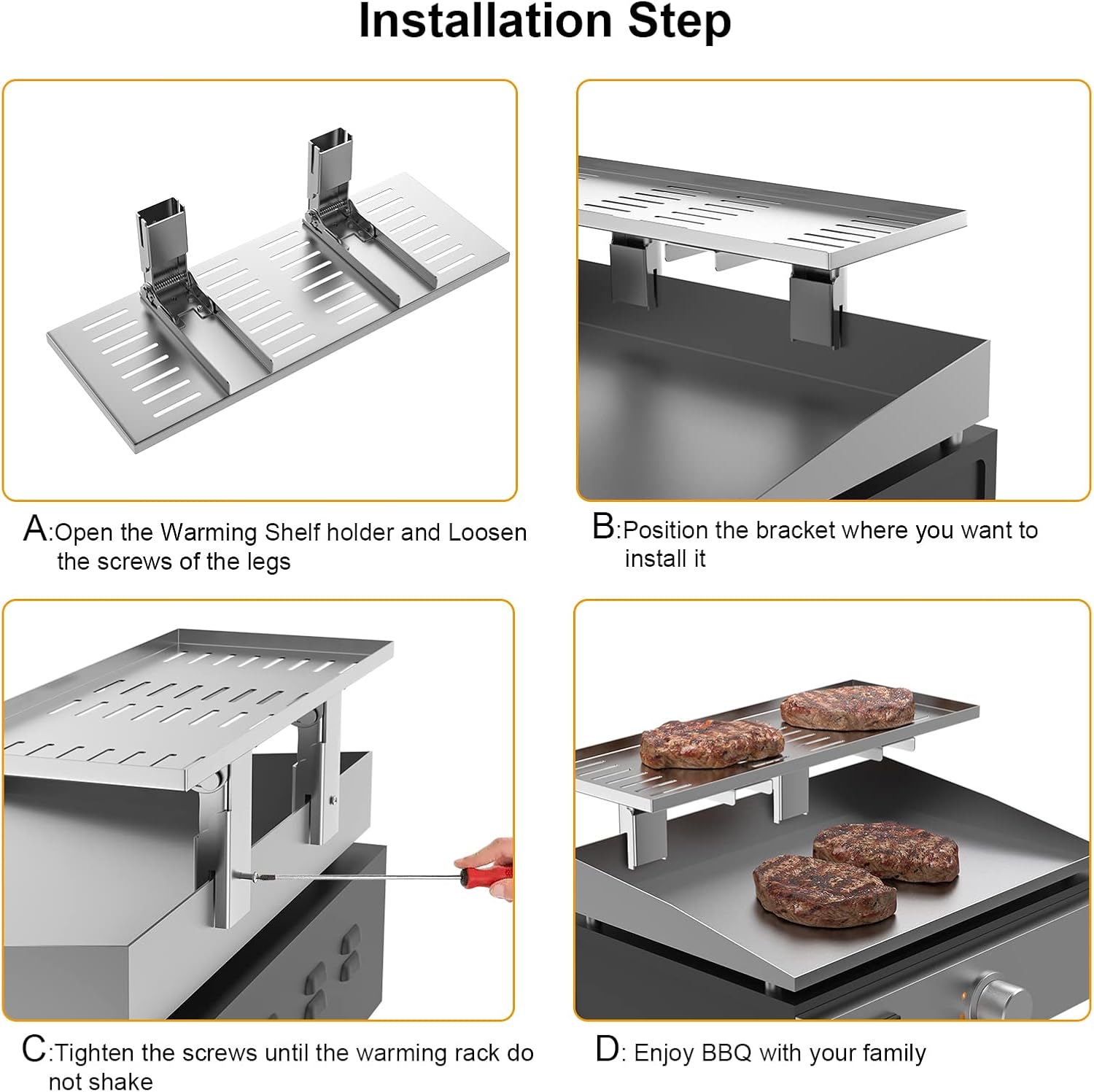 Installation Step

A:Open the Warming Shelf holder and Loosen the screws of the legs

B:Position the bracket where you want to install it

C:Tighten the screws until the warming rack do not shake

D: Enjoy BBQ with your family