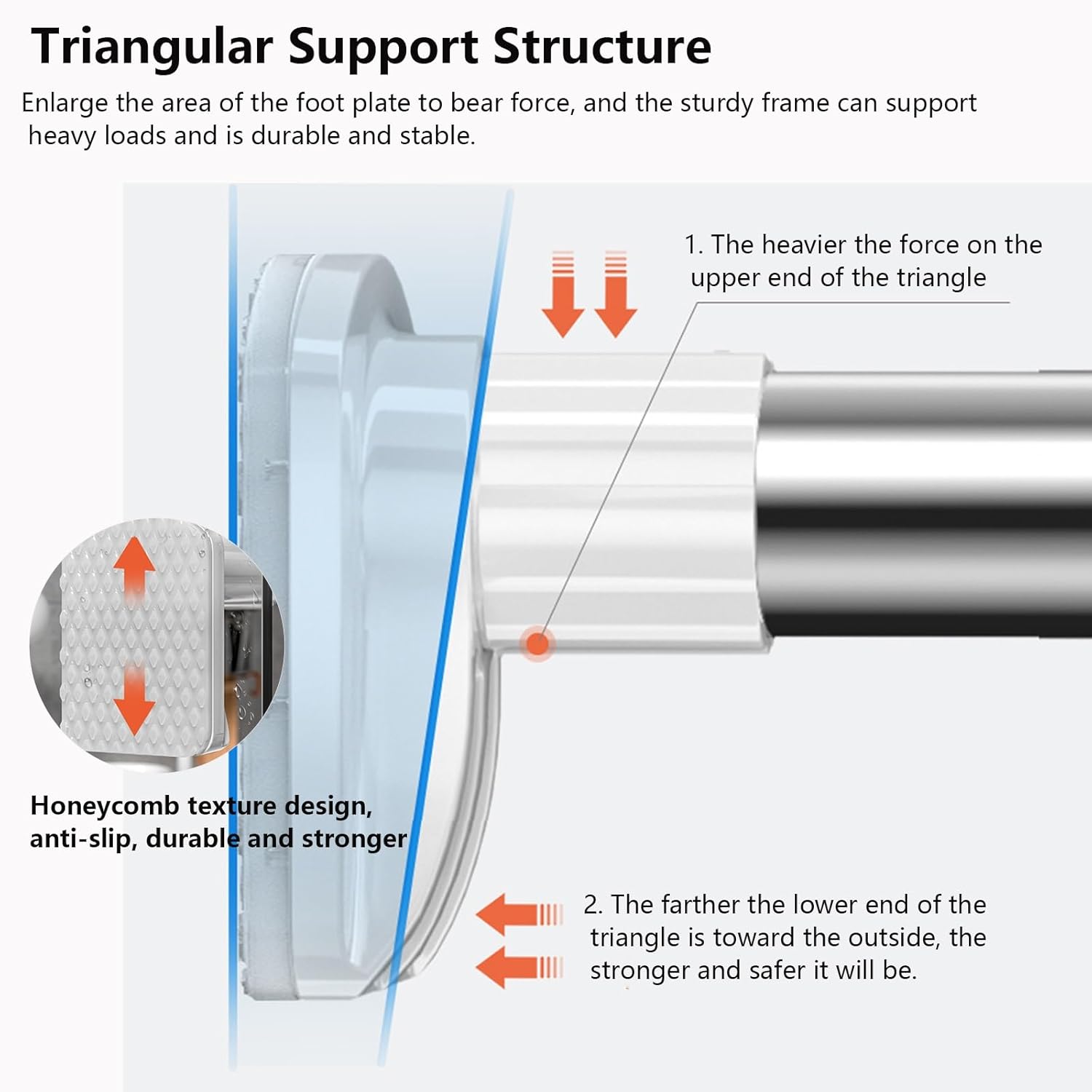 Triangular Support Structure

Enlarge the area of the foot plate to bear force, and the sturdy frame can support heavy loads and is durable and stable.

1. The heavier the force on the upper end of the triangle

Honeycomb texture design, anti-slip, durable and stronger

2. The farther the lower end of the triangle is toward the outside, the stronger and safer it will be.