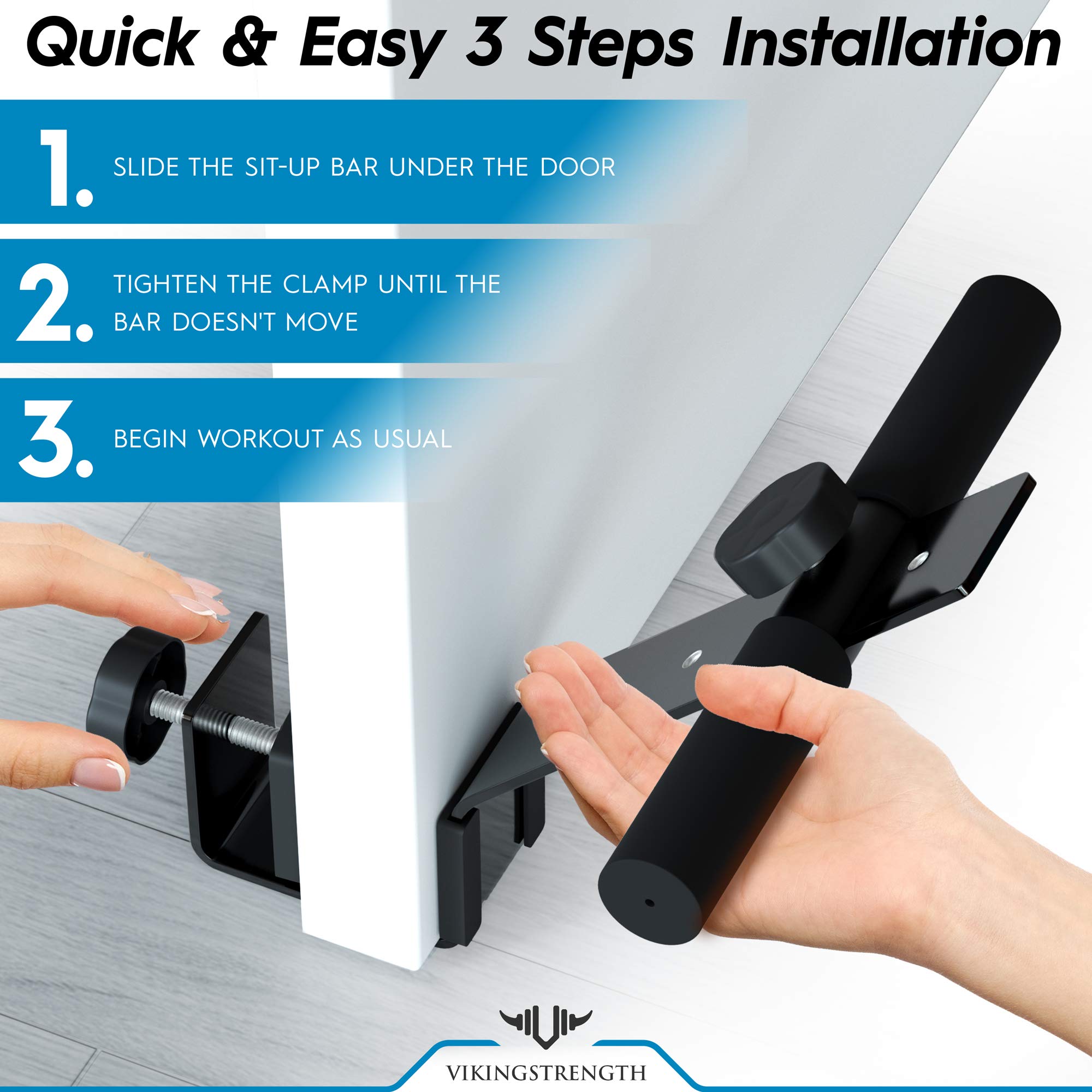 Quick & Easy 3 Steps Installation

1. SLIDE THE SIT-UP BAR UNDER THE DOOR

2. TIGHTEN THE CLAMP UNTIL THE BAR DOESN'T MOVE

3. BEGIN WORKOUT AS USUAL

VIKINGSTRENGTH