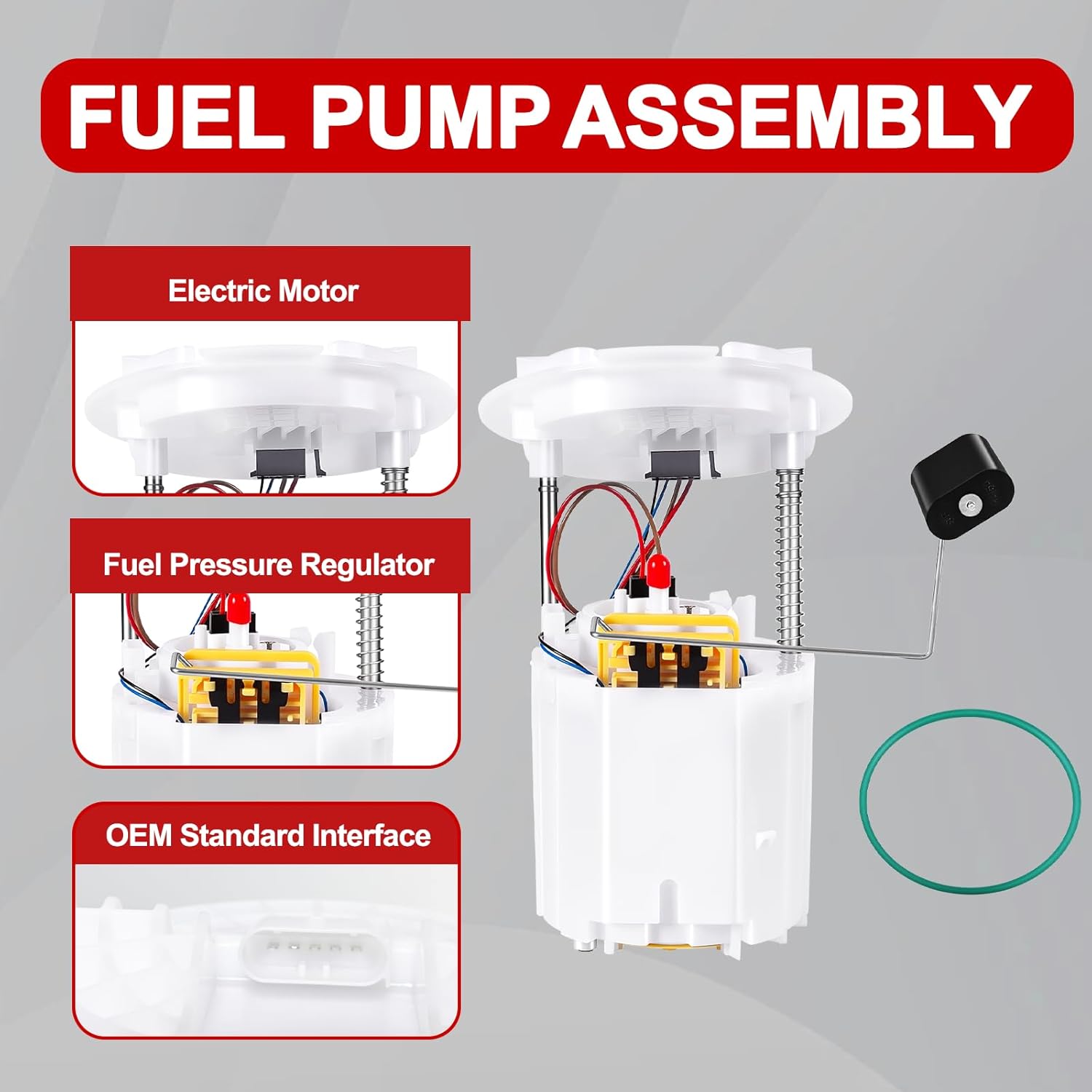 FUEL PUMP ASSEMBLY

Electric Motor

Fuel Pressure Regulator

OEM Standard Interface