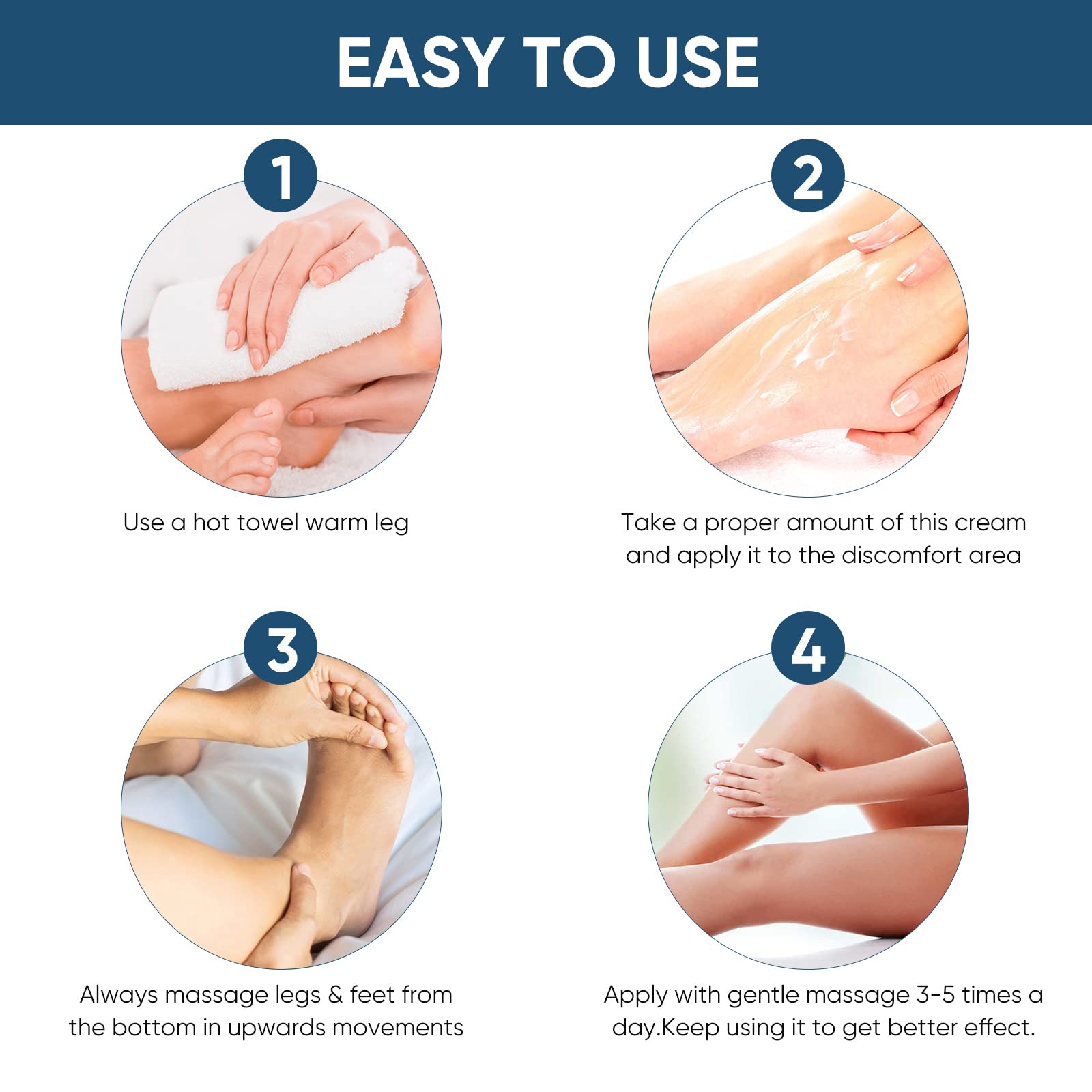 EASY TO USE

1

Use a hot towel warm leg

2

Take a proper amount of this cream and apply it to the discomfort area

3

Always massage legs & feet from the bottom in upwards movements

4

Apply with gentle massage 3-5 times a day.Keep using it to get better effect.