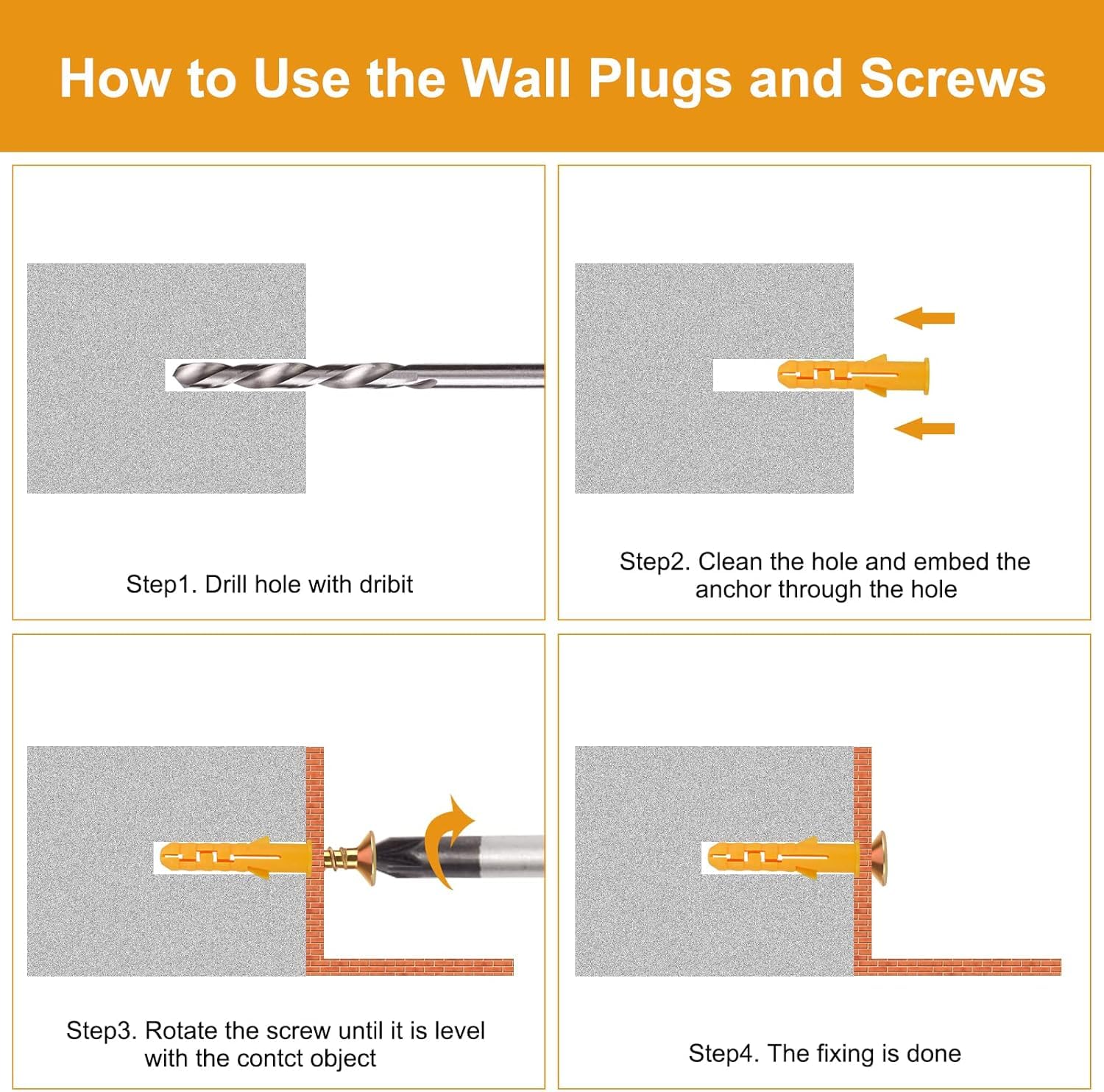 How to Use the Wall Plugs and Screws

Step1. Drill hole with dribit

Step2. Clean the hole and embed the anchor through the hole

Step3. Rotate the screw until it is level with the contct object

Step4. The fixing is done