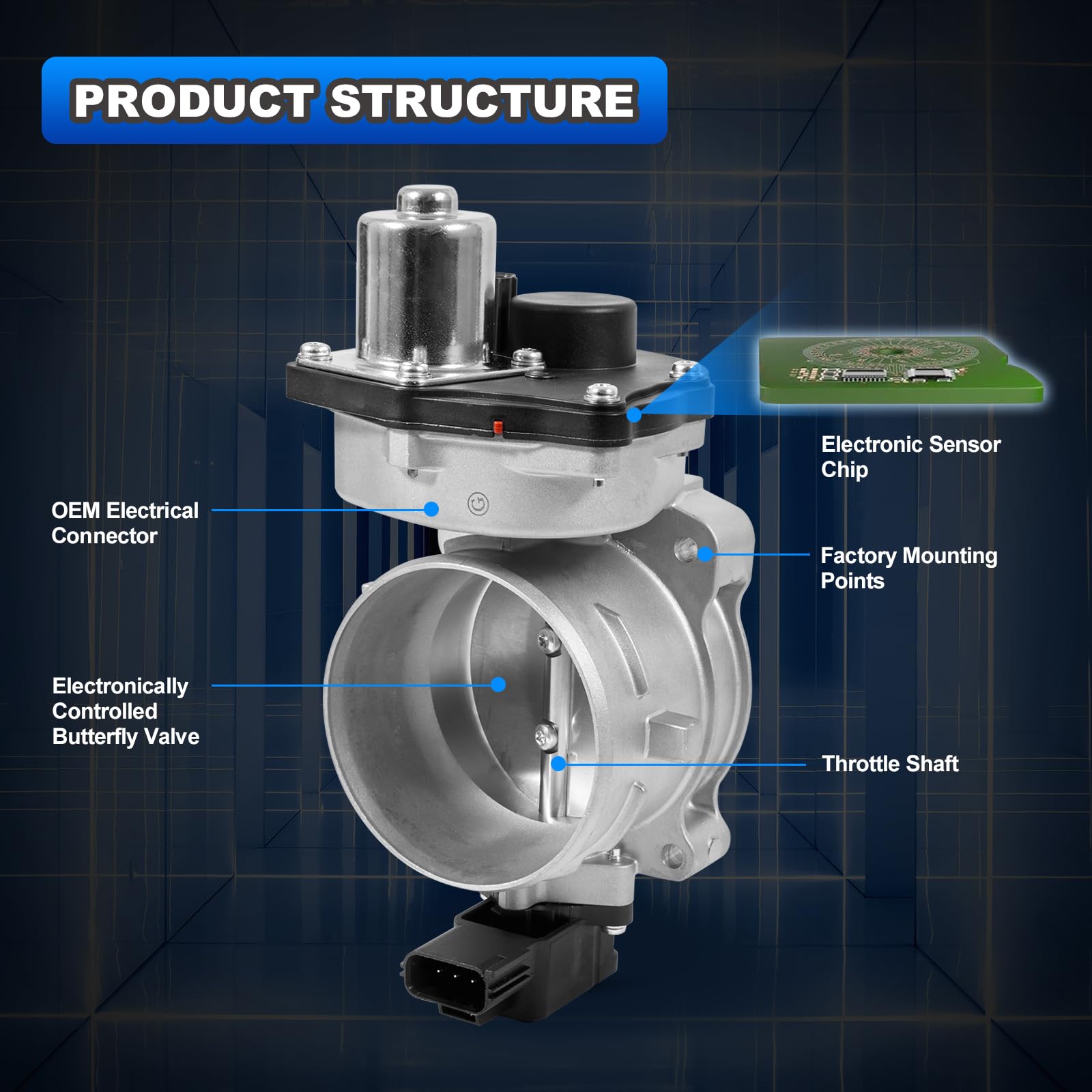 PRODUCT STRUCTURE

Electronic Sensor Chip

OEM Electrical Connector

Factory Mounting Points

Electronically Controlled Butterfly Valve

Throttle Shaft