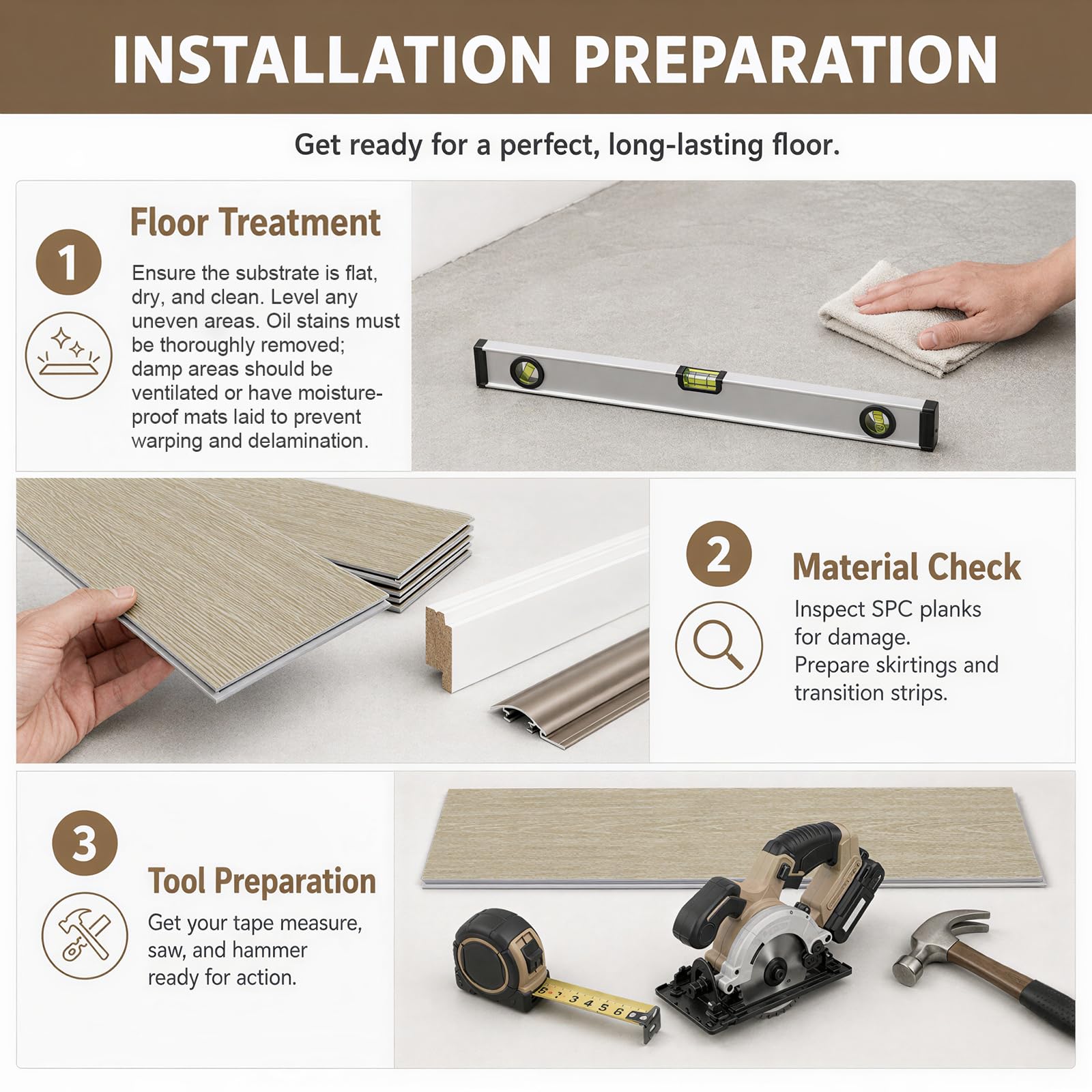 INSTALLATION PREPARATION

Get ready for a perfect, long-lasting floor.

1

Floor Treatment

Ensure the substrate is flat, dry, and clean. Level any uneven areas. Oil stains must be thoroughly removed; damp areas should be ventilated or have moisture-proof mats laid to prevent warping and delamination.

2

Material Check

Inspect SPC planks for damage.
Prepare skirtings and transition strips.

3

Tool Preparation

Get your tape measure, saw, and hammer ready for action.

1 2 3 4 5 6