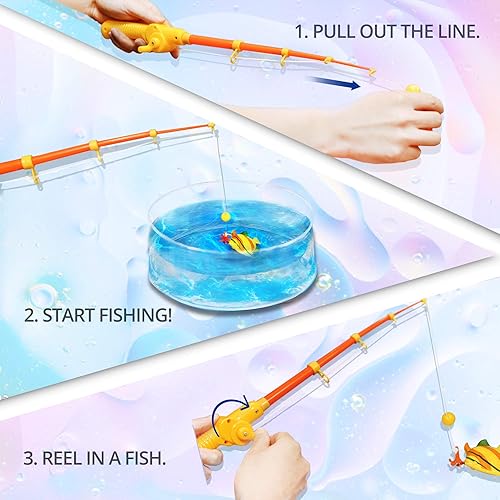 1. PULL OUT THE LINE.

2. START FISHING!

3. REEL IN A FISH.