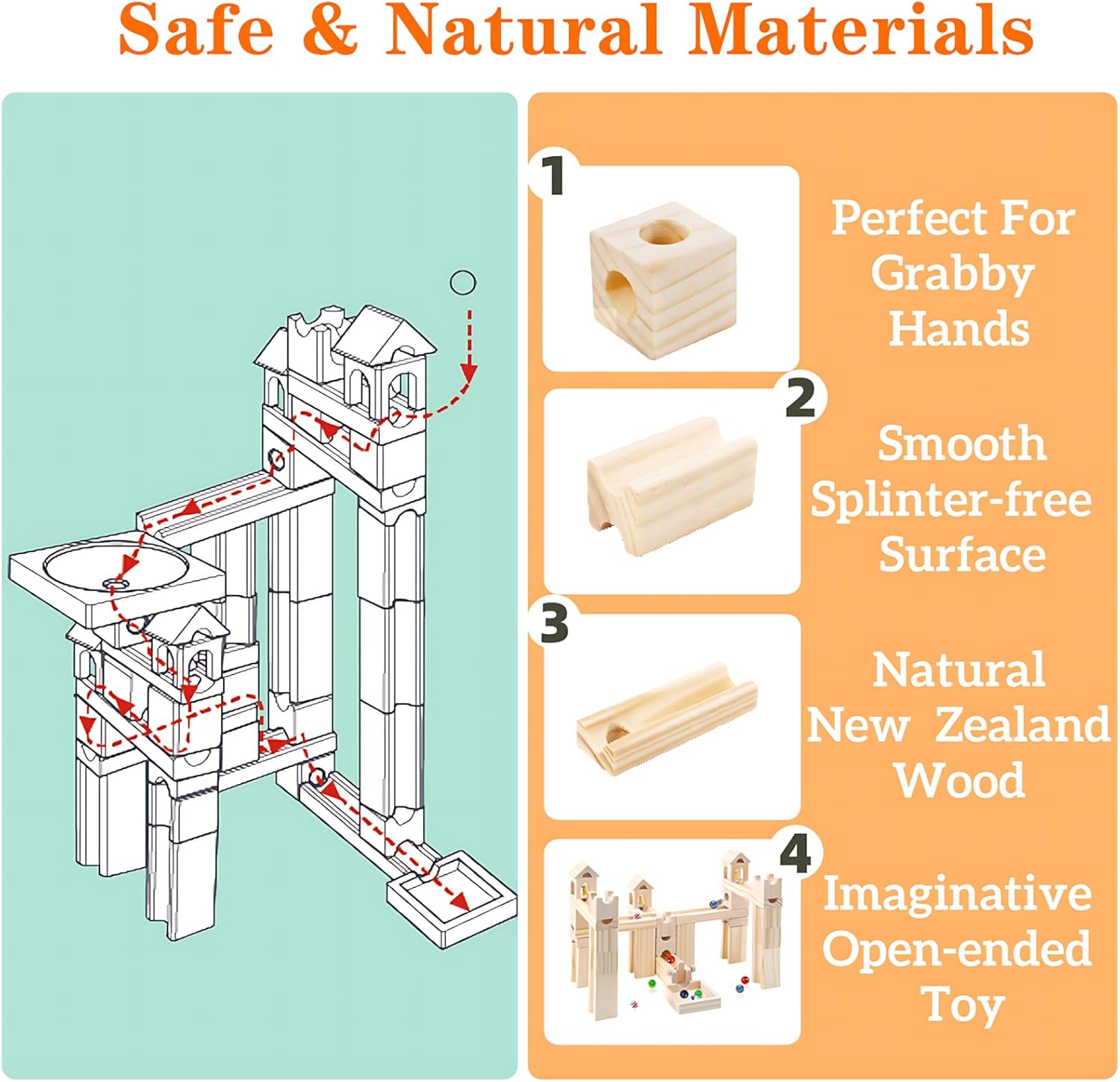 Safe & Natural Materials

1

Perfect For Grabby Hands

2

Smooth Splinter-free Surface

3

Natural New Zealand Wood

4

Imaginative Open-ended Toy