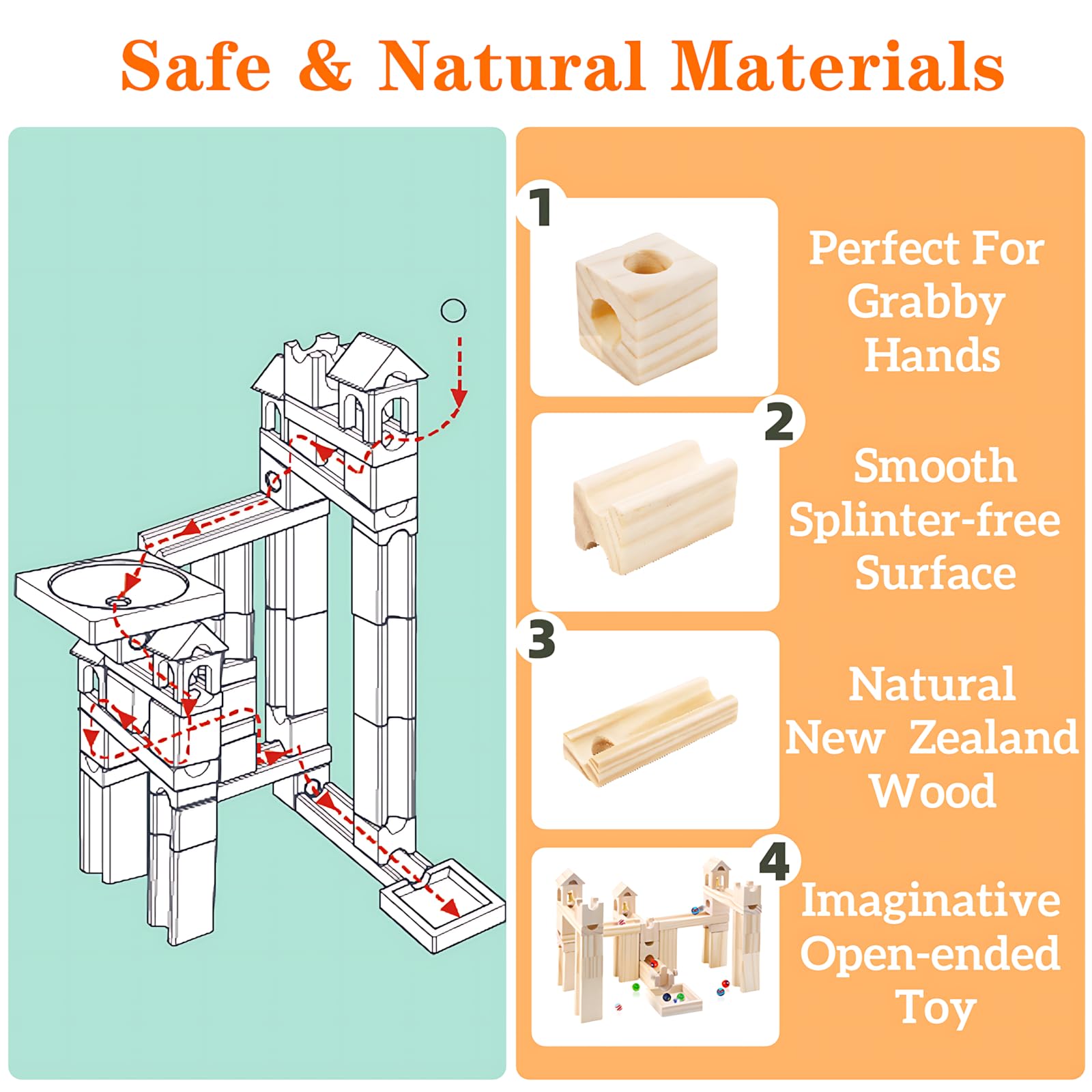 Safe & Natural Materials

1

Perfect For Grabby Hands

2

Smooth Splinter-free Surface

3

Natural New Zealand Wood

4

Imaginative Open-ended Toy