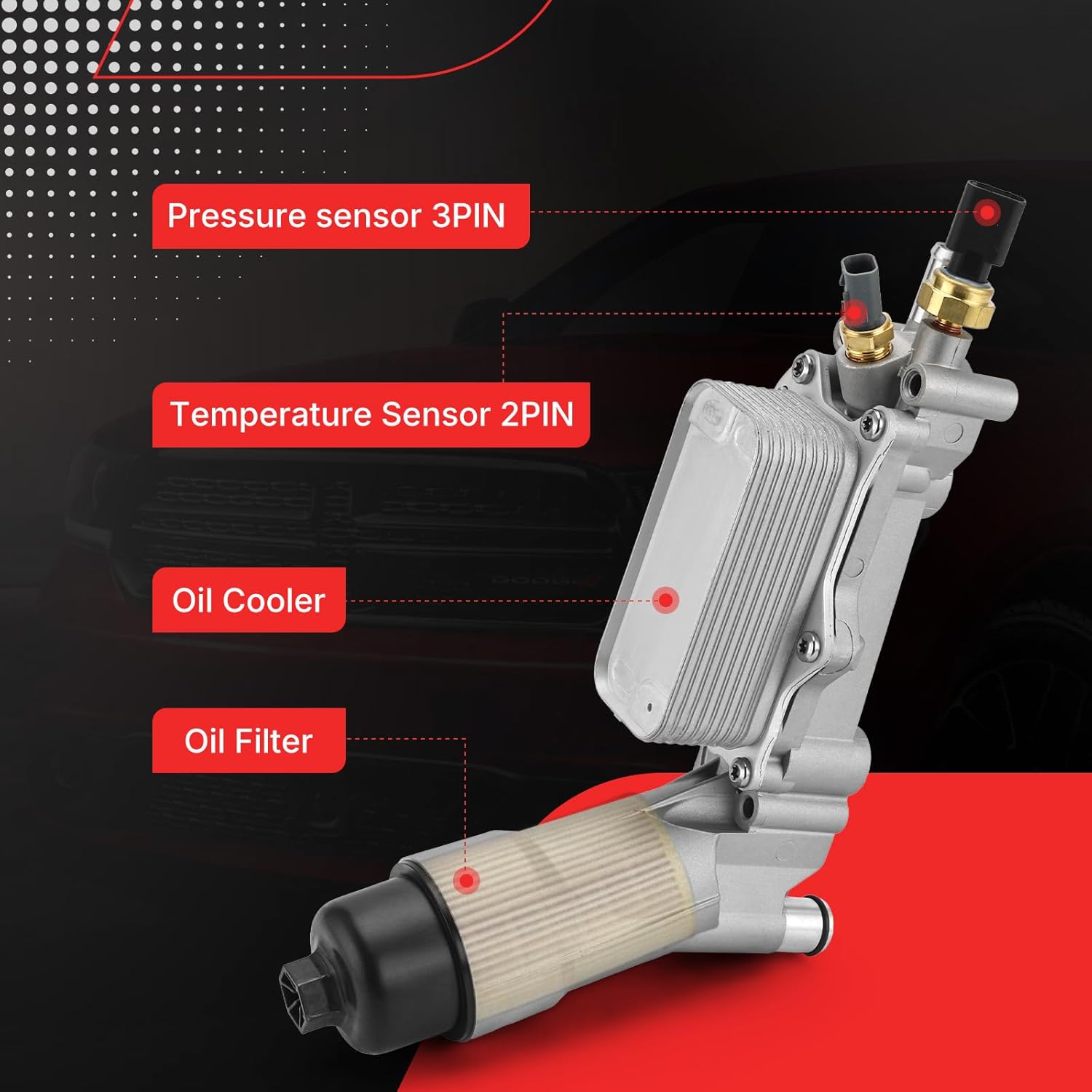 Pressure sensor 3PIN

Temperature Sensor 2PIN

Oil Cooler

Oil Filter