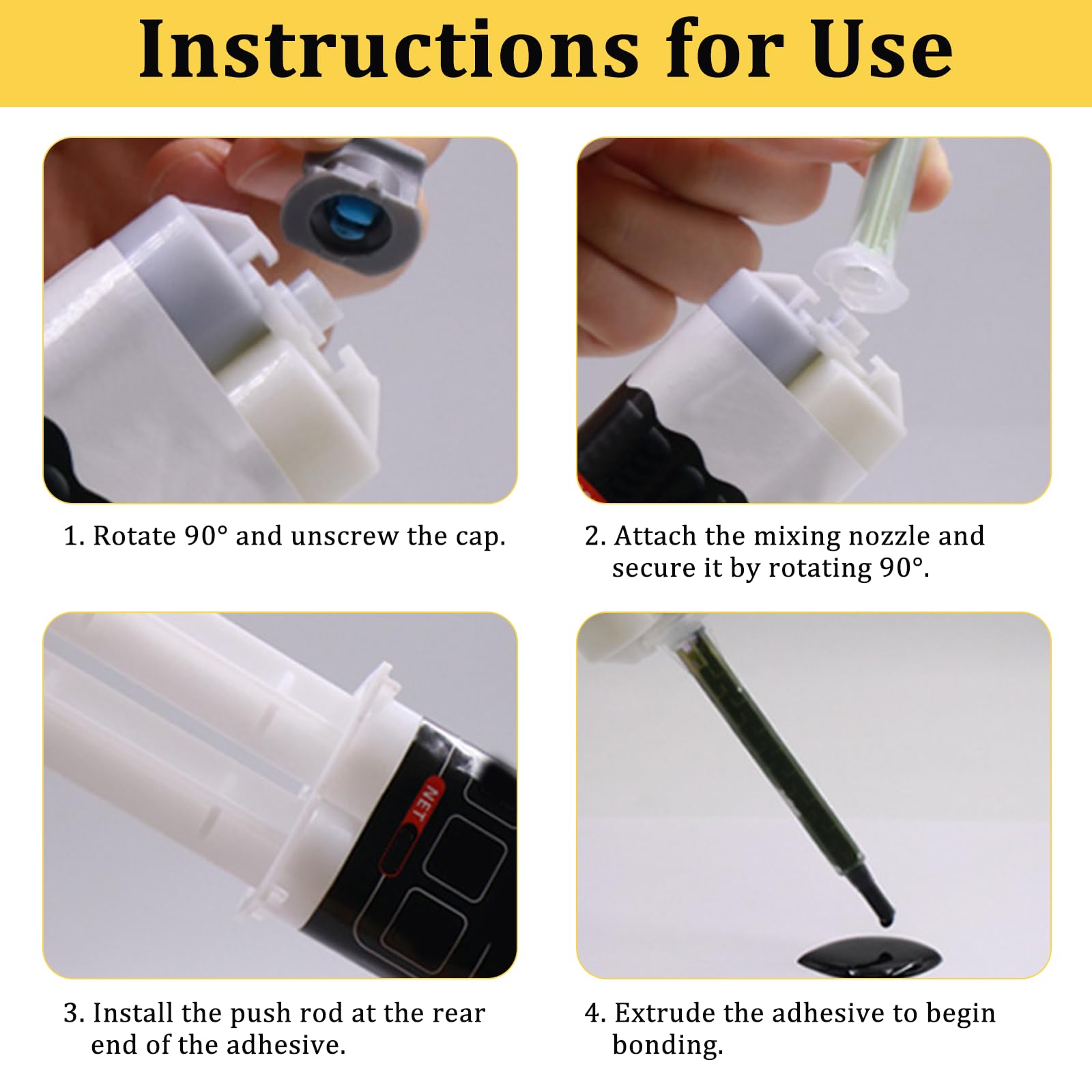 Instructions for Use

1. Rotate 90° and unscrew the cap.

2. Attach the mixing nozzle and secure it by rotating 90°.

NET

3. Install the push rod at the rear end of the adhesive.

4. Extrude the adhesive to begin bonding.