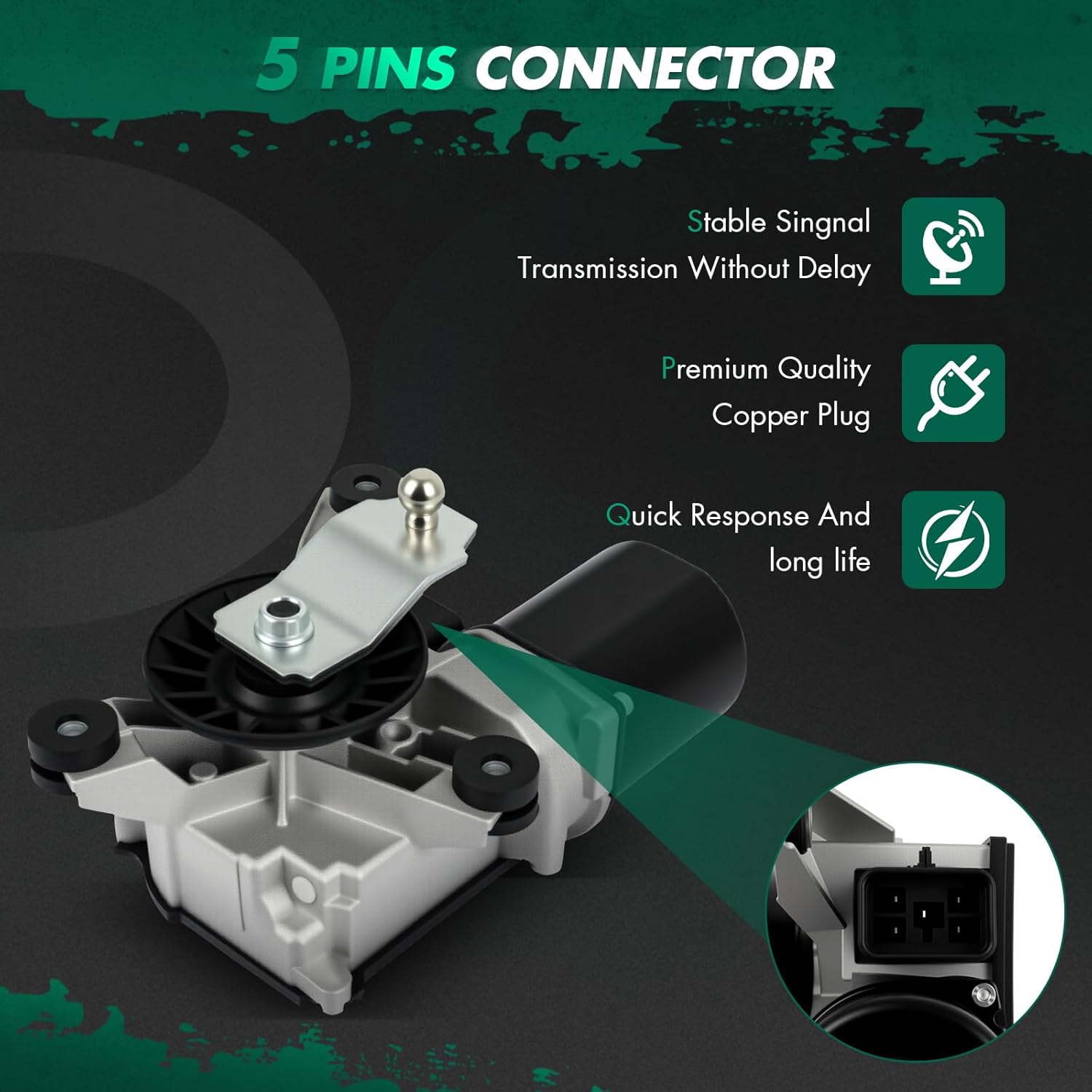 5 PINS CONNECTOR

Stable Singnal Transmission Without Delay

Premium Quality Copper Plug

Quick Response And long life