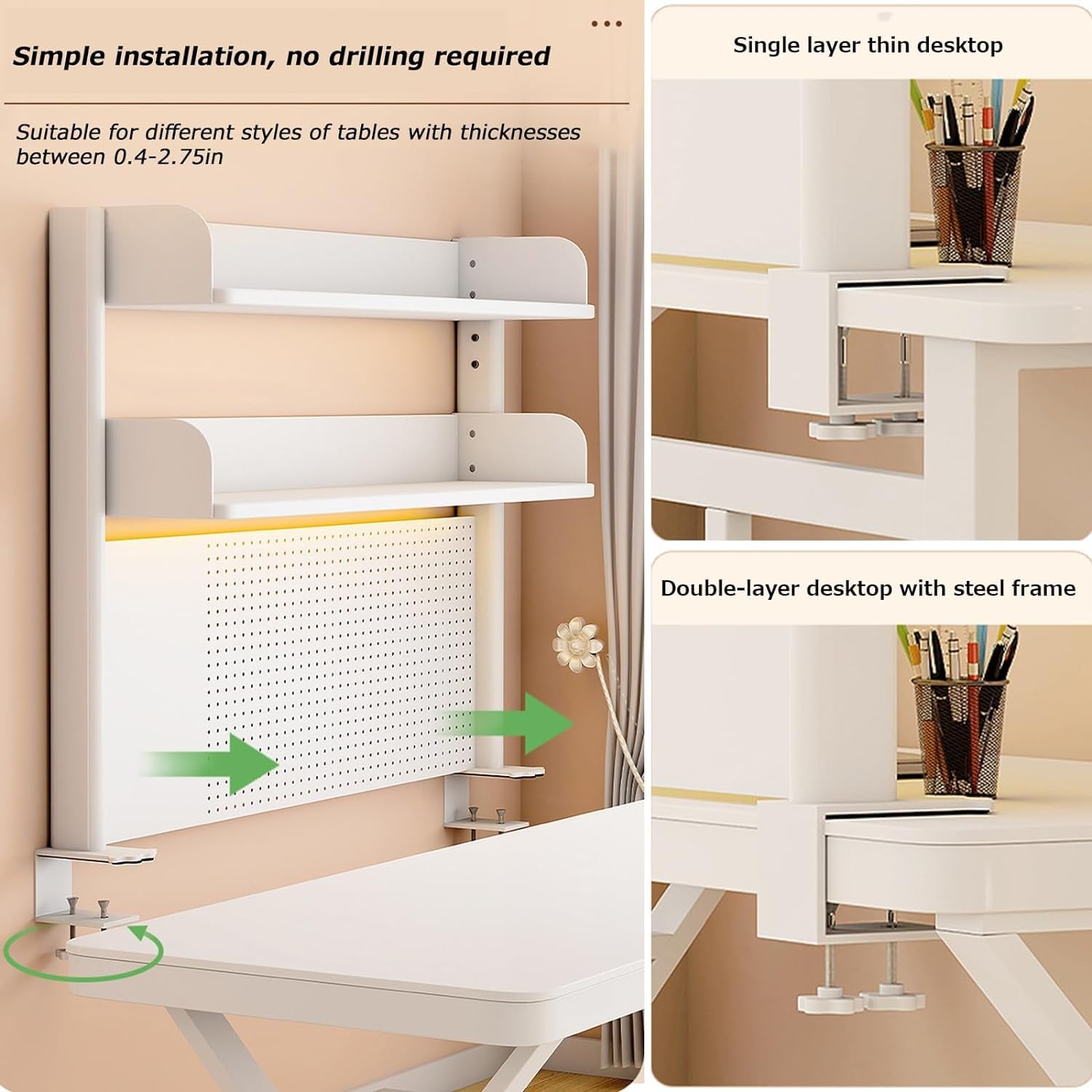 Simple installation, no drilling required

Suitable for different styles of tables with thicknesses between 0.4-2.75in

Single layer thin desktop

Double-layer desktop with steel frame