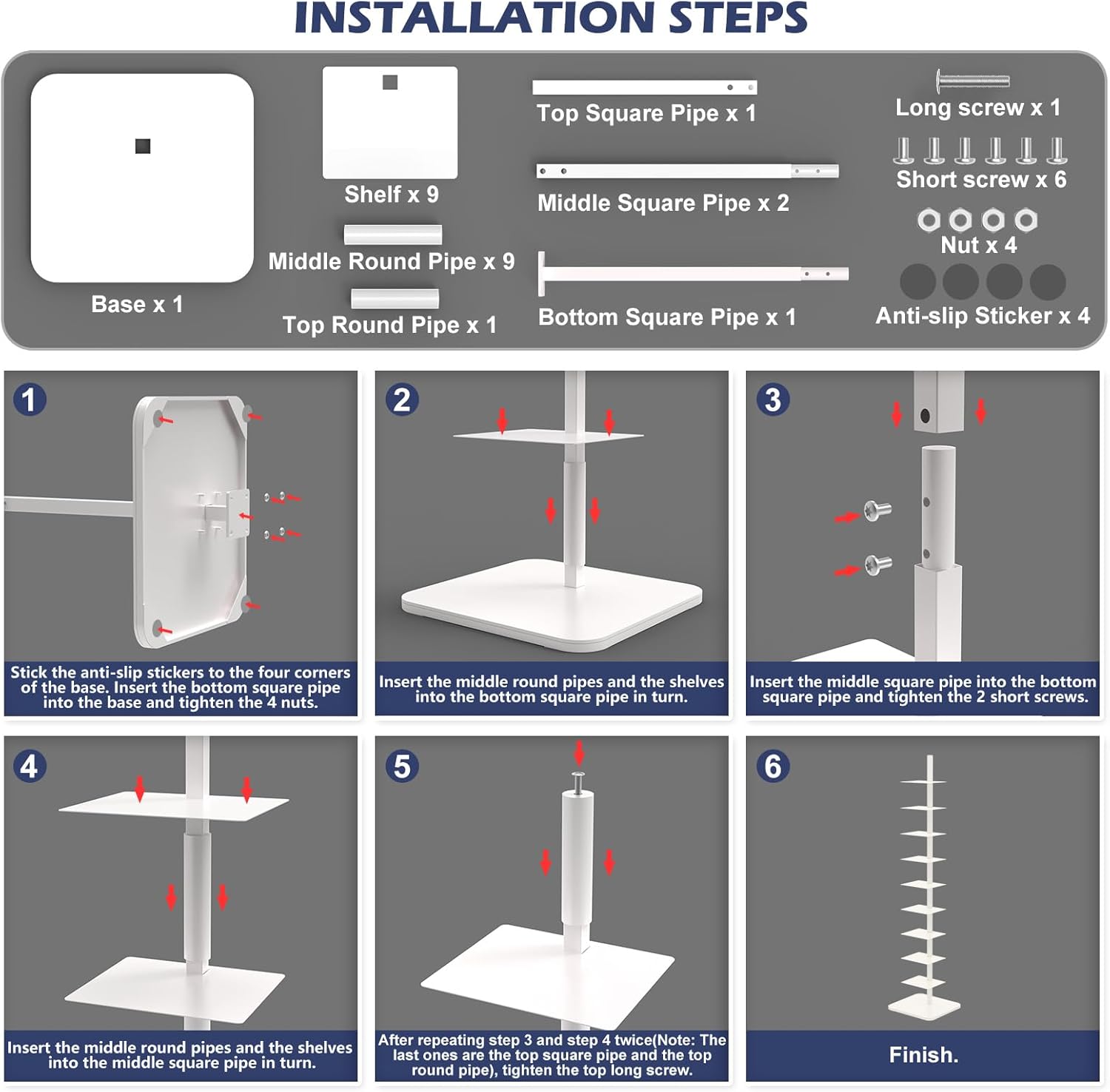 INSTALLATION STEPS

Base x 1

Shelf x 9

Middle Round Pipe x 9

Top Round Pipe x 1

Top Square Pipe x 1

Middle Square Pipe x 2

Bottom Square Pipe x 1

Long screw x 1

Short screw x 6

Nut x 4

Anti-slip Sticker x 4

1

Stick the anti-slip stickers to the four corners of the base. Insert the bottom square pipe into the base and tighten the 4 nuts.

2

Insert the middle round pipes and the shelves into the bottom square pipe in turn.

3

Insert the middle square pipe into the bottom square pipe and tighten the 2 short screws.

4

Insert the middle round pipes and the shelves into the middle square pipe in turn.

5

After repeating step 3 and step 4 twice(Note: The last ones are the top square pipe and the top round pipe), tighten the top long screw.

6

Finish.