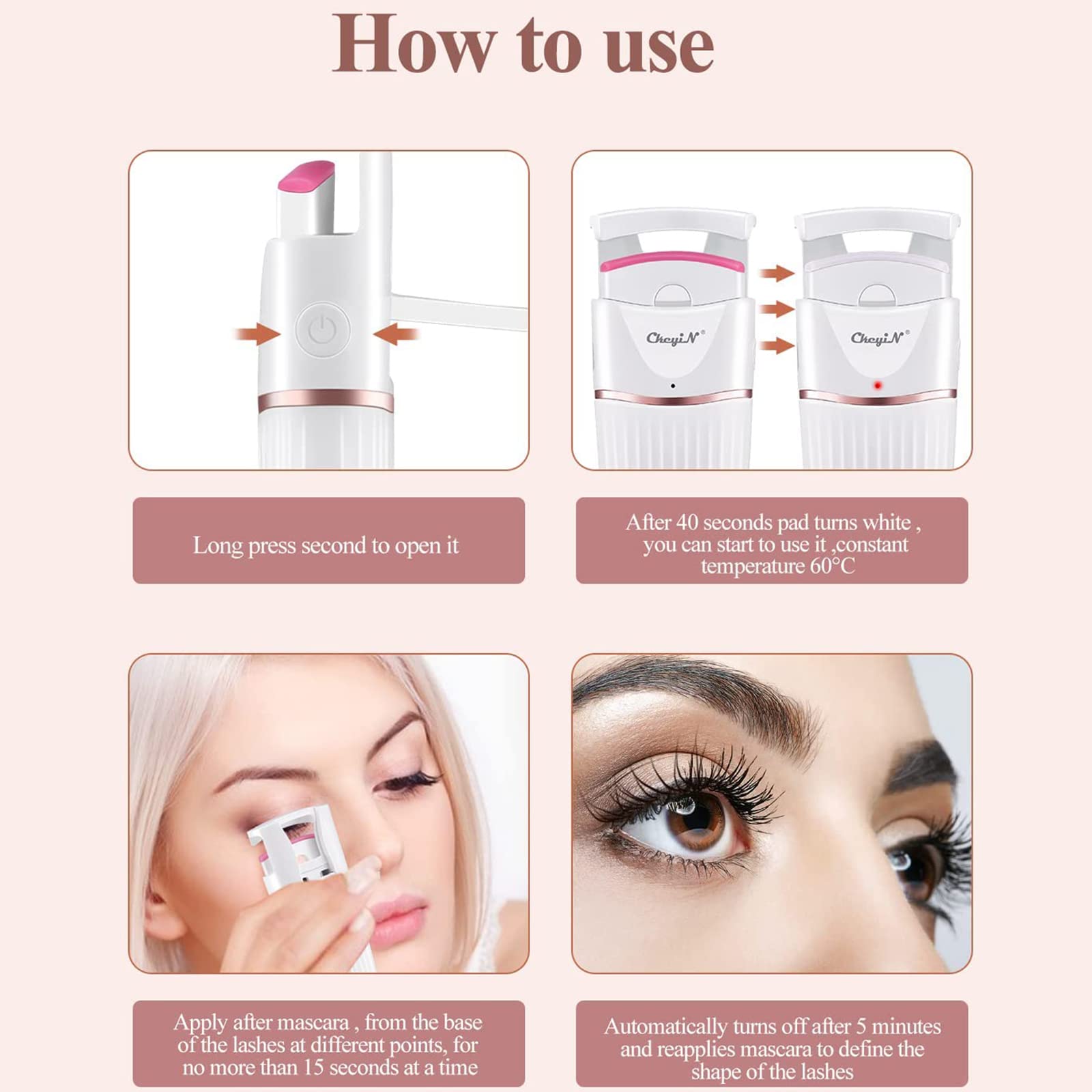 How to use

CkeyiN®

CkeyiN®

Long press second to open it

After 40 seconds pad turns white , you can start to use it ,constant temperature 60°C

Apply after mascara , from the base of the lashes at different points, for no more than 15 seconds at a time

Automatically turns off after 5 minutes and reapplies mascara to define the shape of the lashes