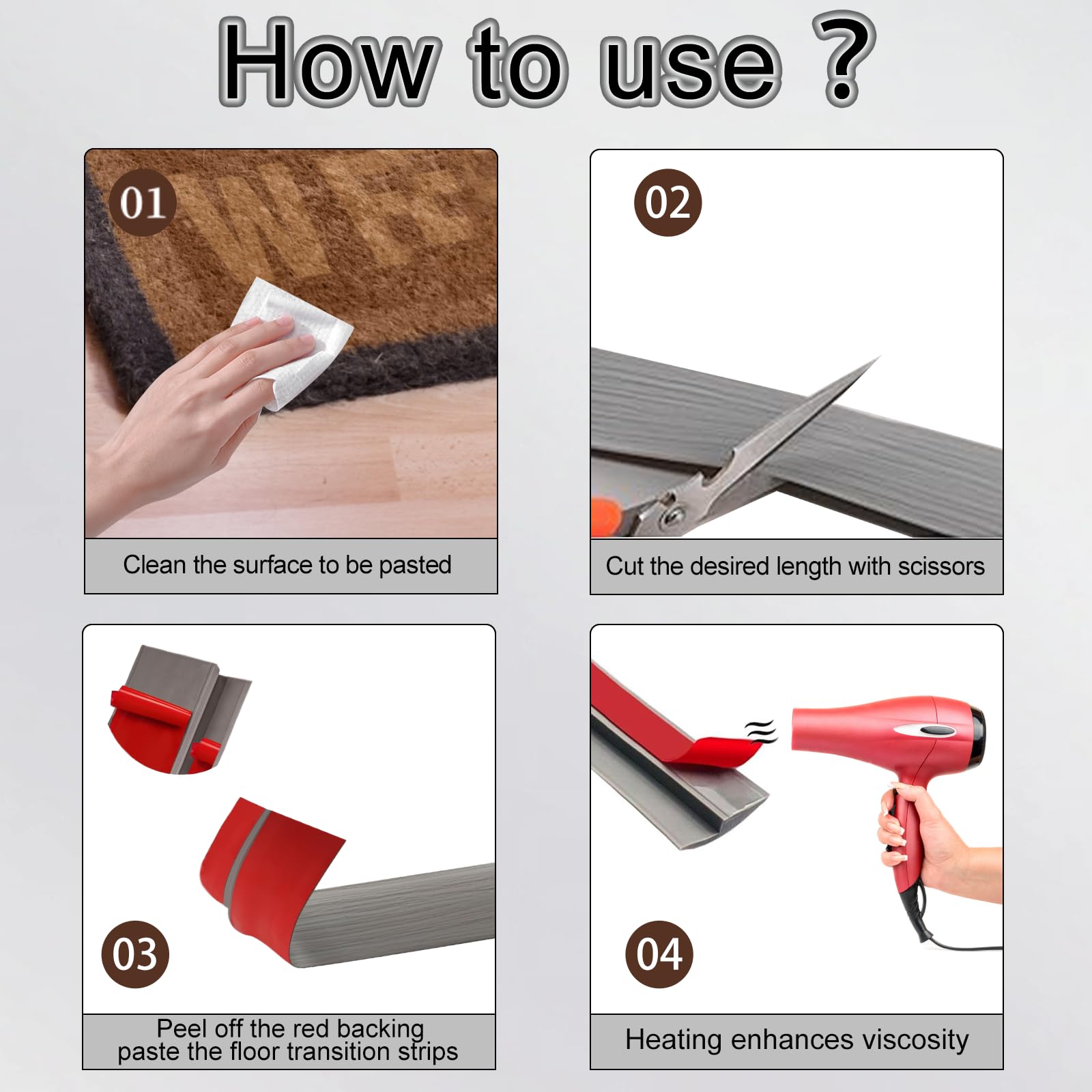 How to use ?

01

Clean the surface to be pasted

02

Cut the desired length with scissors

03

Peel off the red backing
paste the floor transition strips

04

Heating enhances viscosity