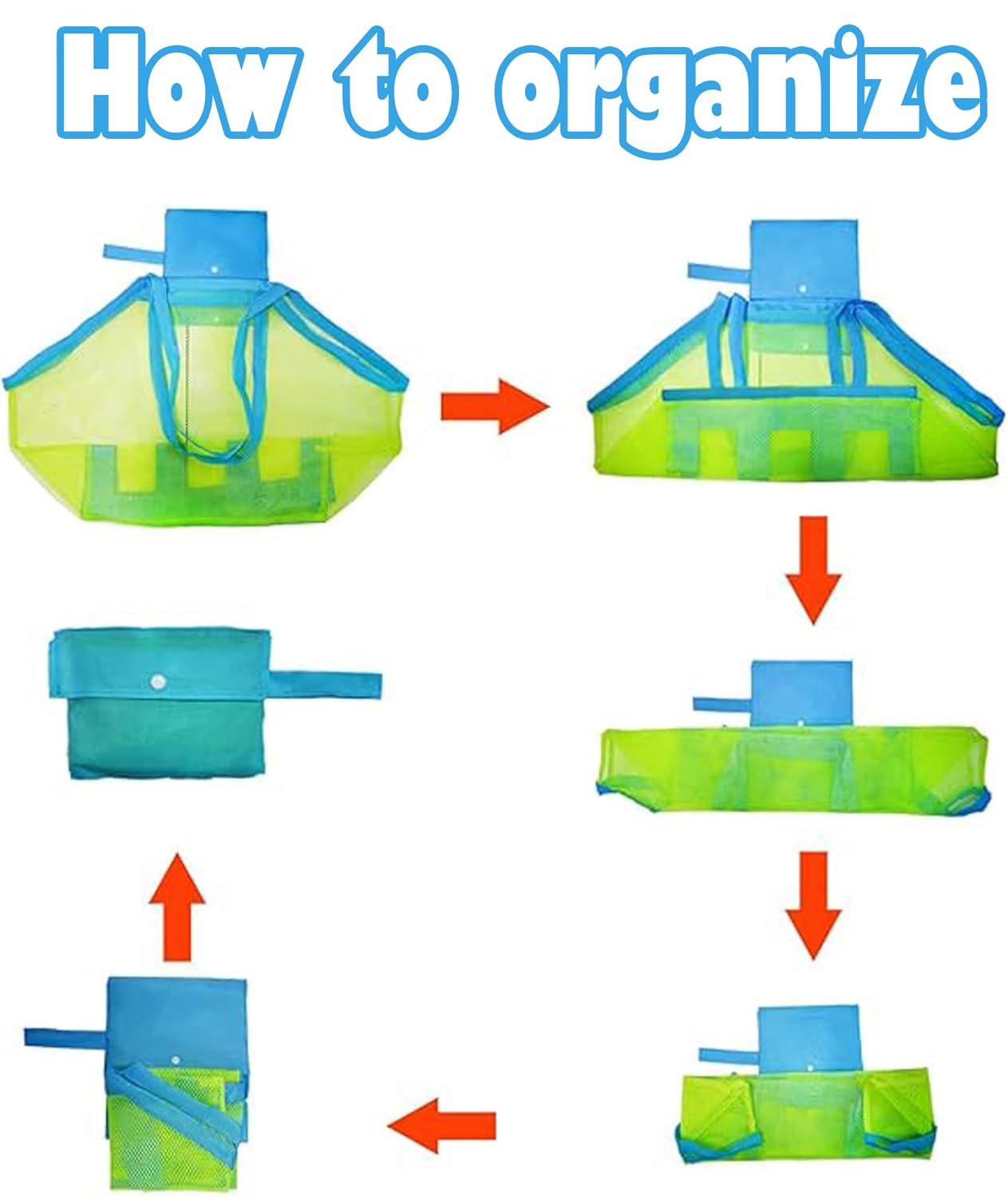 How to organize