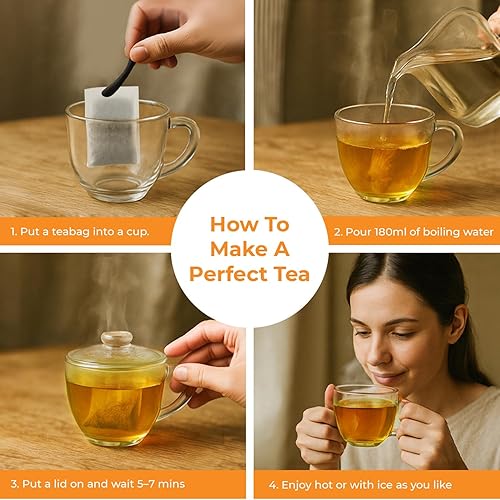 How To Make A Perfect Tea

1. Put a teabag into a cup.

2. Pour 180ml of boiling water

3. Put a lid on and wait 5–7 mins

4. Enjoy hot or with ice as you like