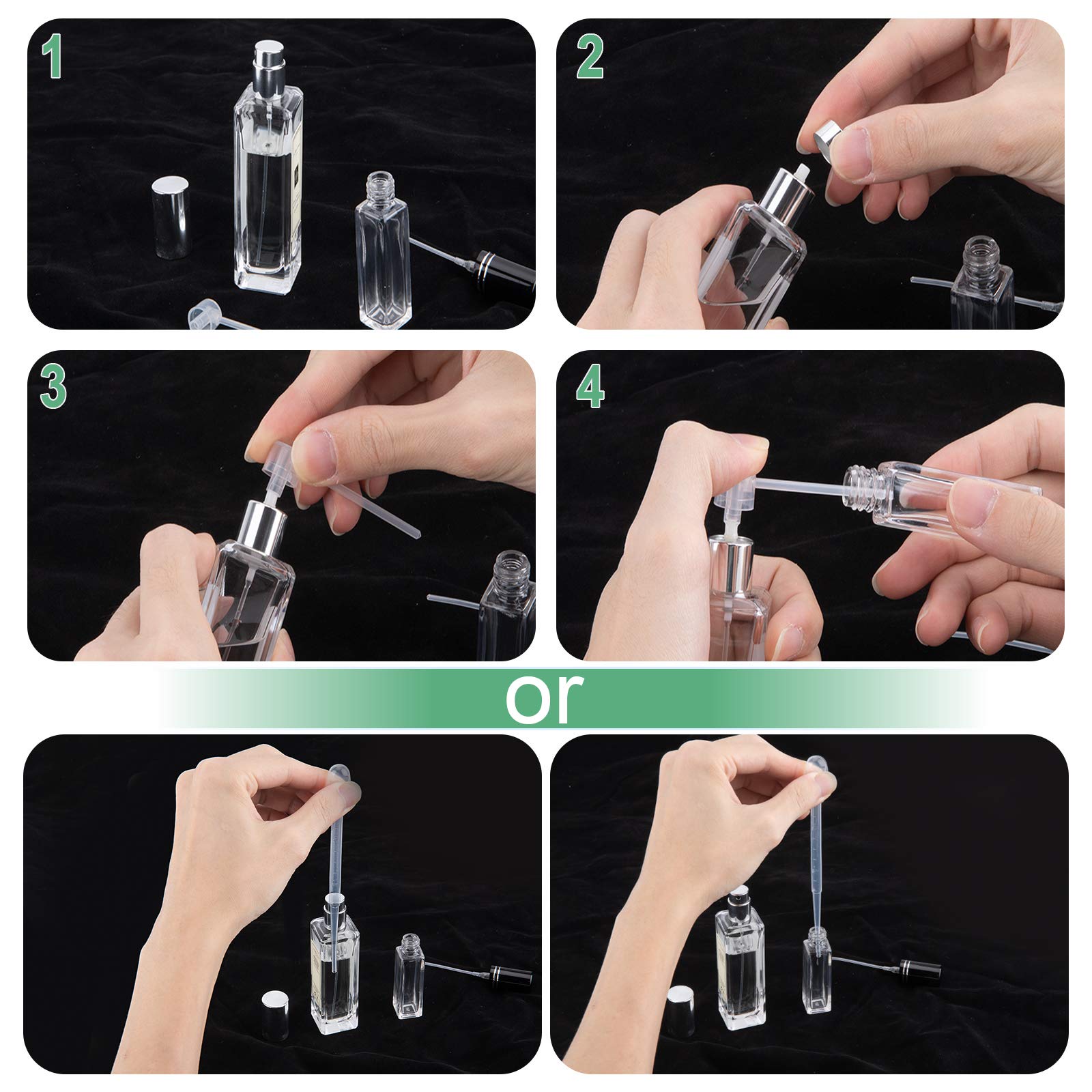 1

2

3

4

or