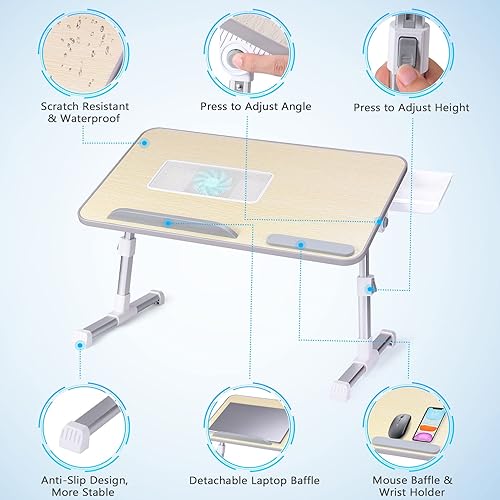 Scratch Resistant & Waterproof

Press to Adjust Angle

Press to Adjust Height

Anti-Slip Design, More Stable

Detachable Laptop Baffle

Mouse Baffle & Wrist Holder