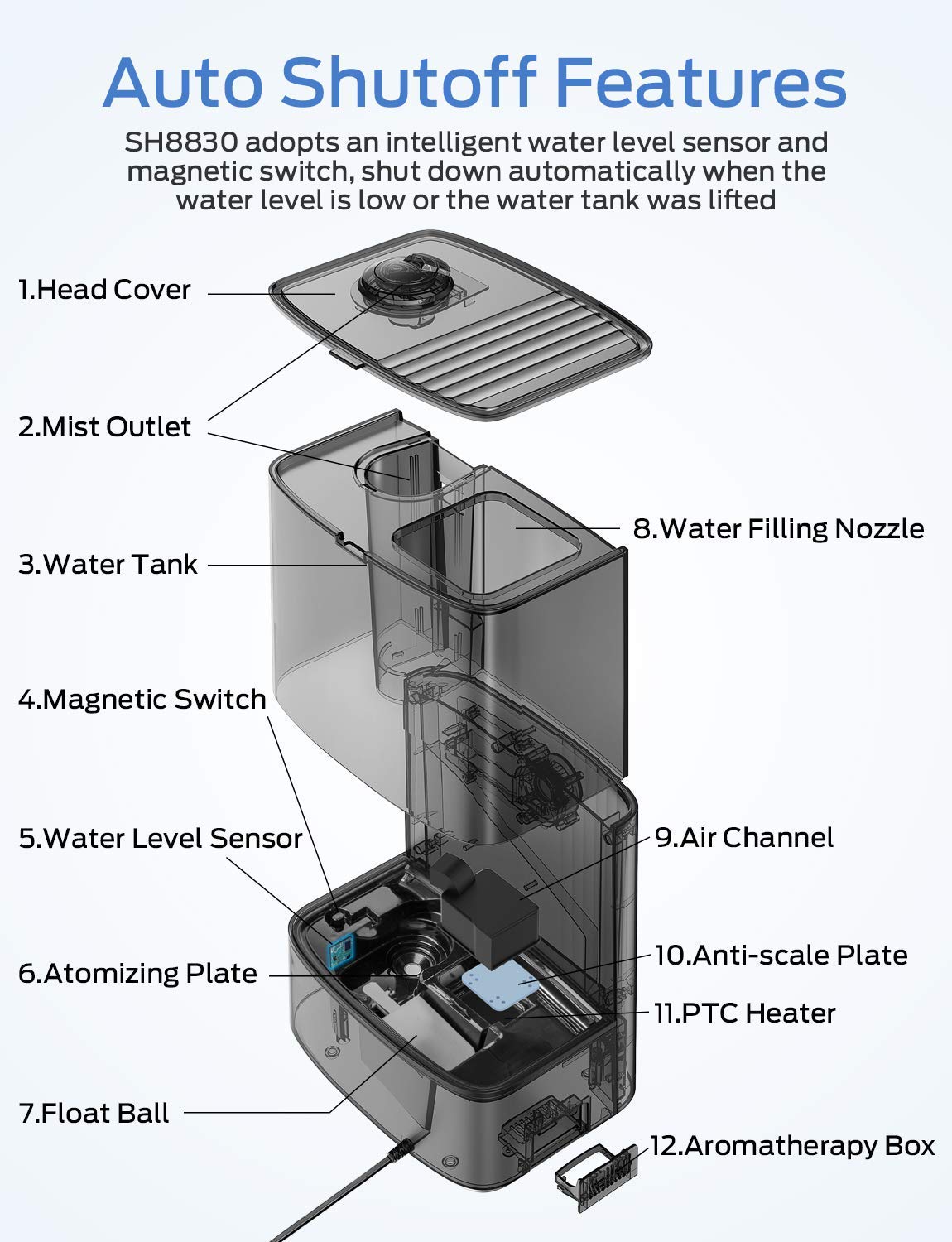 Auto Shutoff Features

SH8830 adopts an intelligent water level sensor and magnetic switch, shut down automatically when the water level is low or the water tank was lifted

1.Head Cover

2.Mist Outlet

3.Water Tank

4.Magnetic Switch

5.Water Level Sensor

6.Atomizing Plate

7.Float Ball

8.Water Filling Nozzle

9.Air Channel

10.Anti-scale Plate

11.PTC Heater

12.Aromatherapy Box