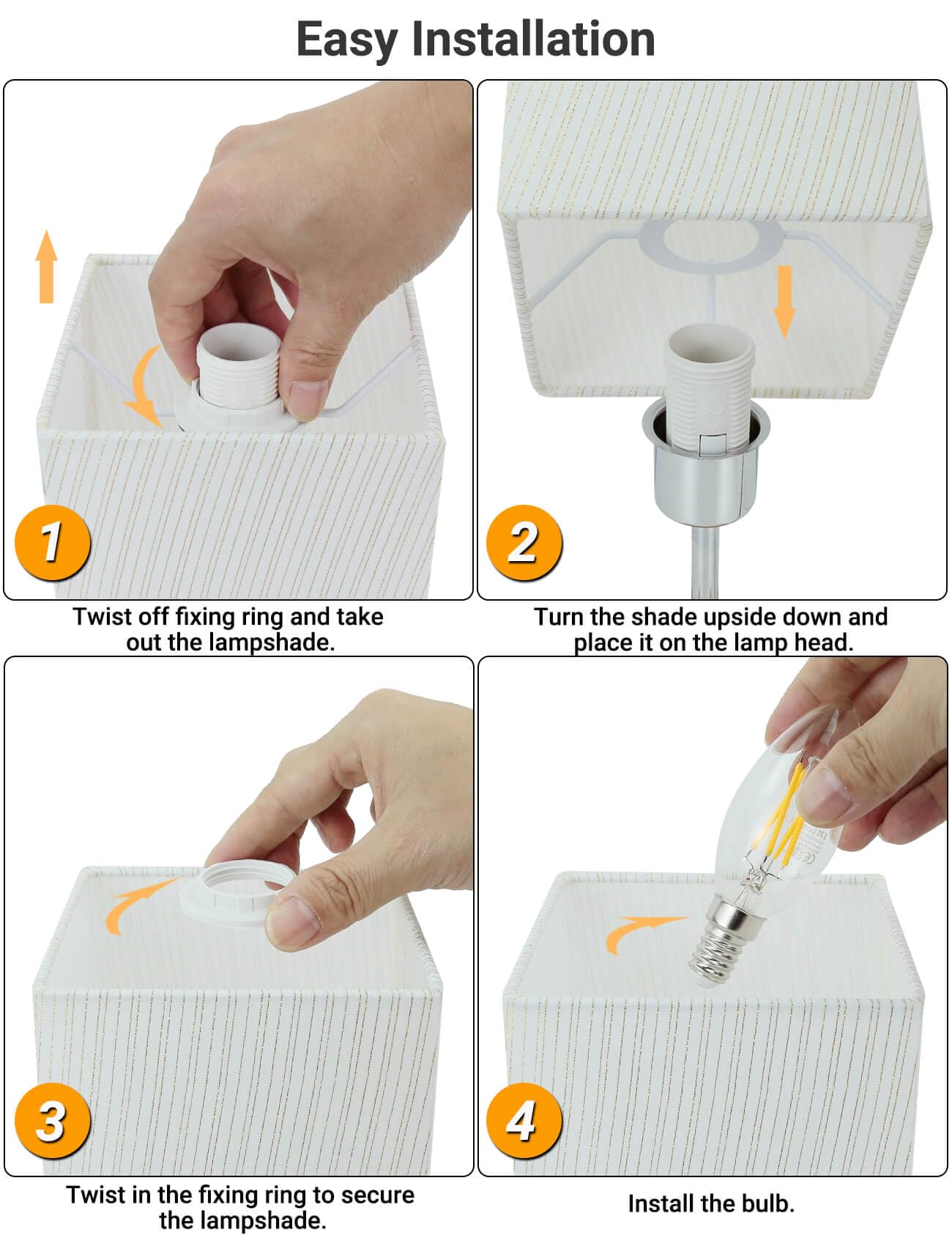 Easy Installation

1

Twist off fixing ring and take out the lampshade.

2

Turn the shade upside down and place it on the lamp head.

3

Twist in the fixing ring to secure the lampshade.

4

Install the bulb.