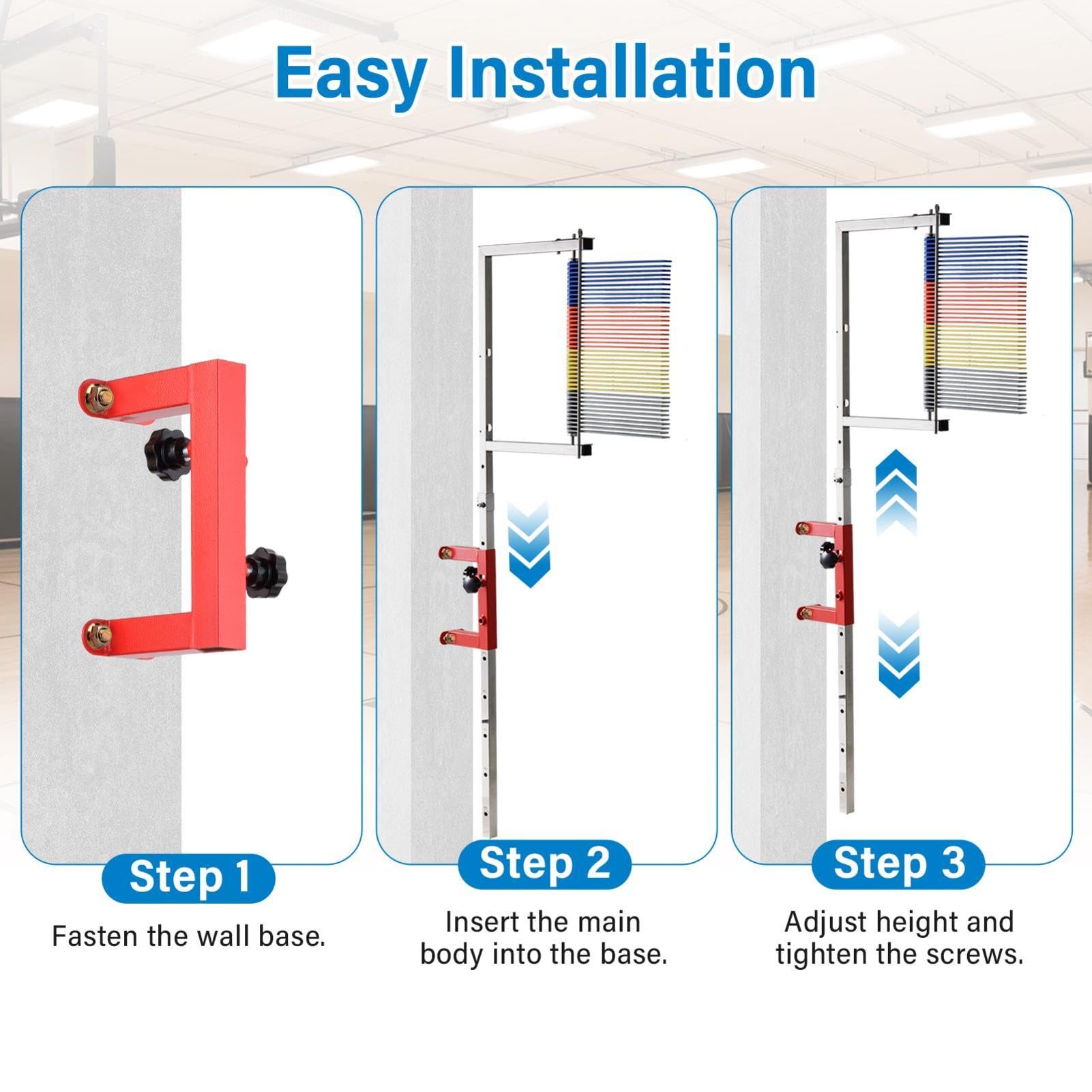 Easy Installation

Step 1

Fasten the wall base.

Step 2

Insert the main body into the base.

Step 3

Adjust height and tighten the screws.