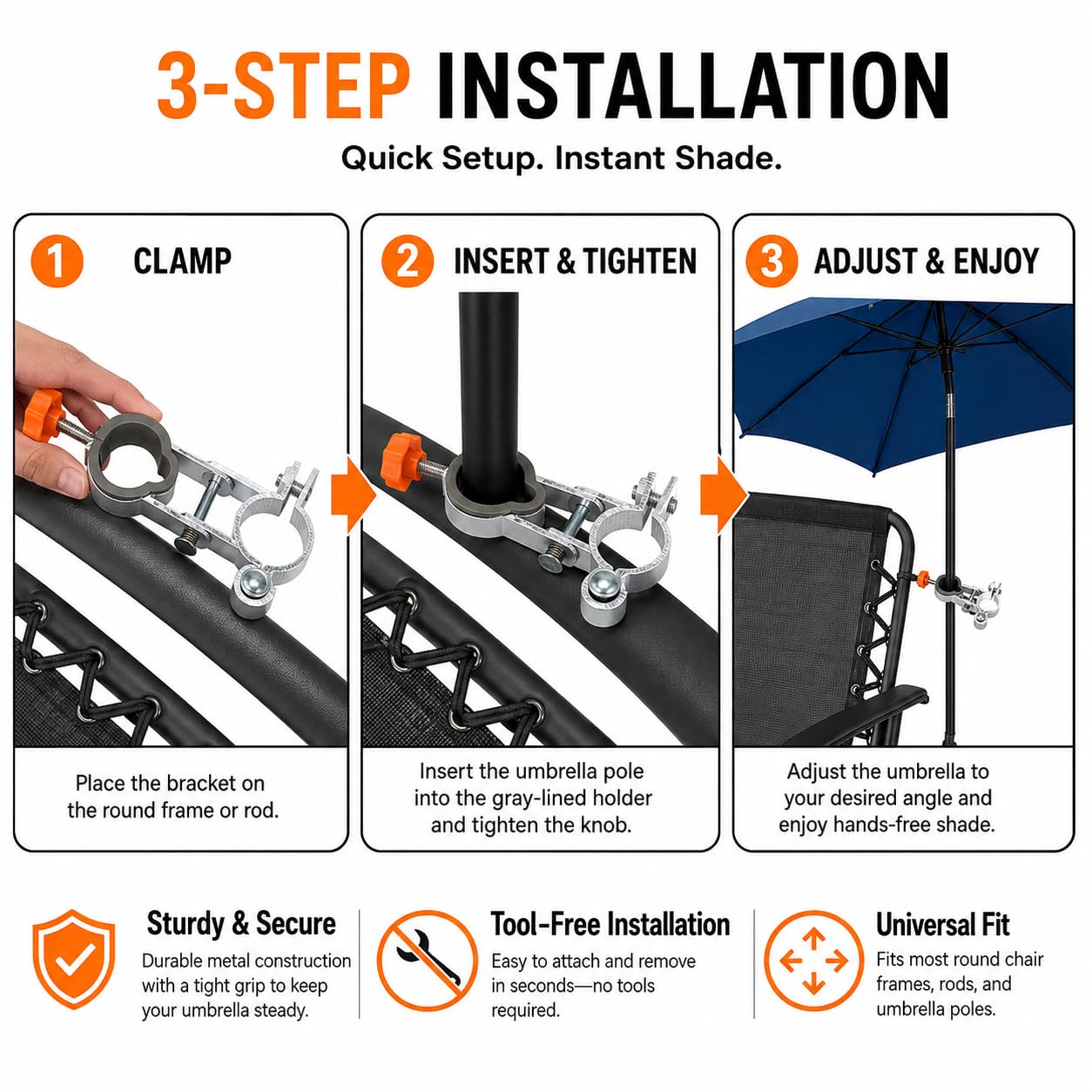 3-STEP INSTALLATION

Quick Setup. Instant Shade.

1 CLAMP

Place the bracket on the round frame or rod.

2 INSERT & TIGHTEN

Insert the umbrella pole into the gray-lined holder and tighten the knob.

3 ADJUST & ENJOY

Adjust the umbrella to your desired angle and enjoy hands-free shade.

Sturdy & Secure

Durable metal construction with a tight grip to keep your umbrella steady.

Tool-Free Installation

Easy to attach and remove in seconds—no tools required.

Universal Fit

Fits most round chair frames, rods, and umbrella poles.