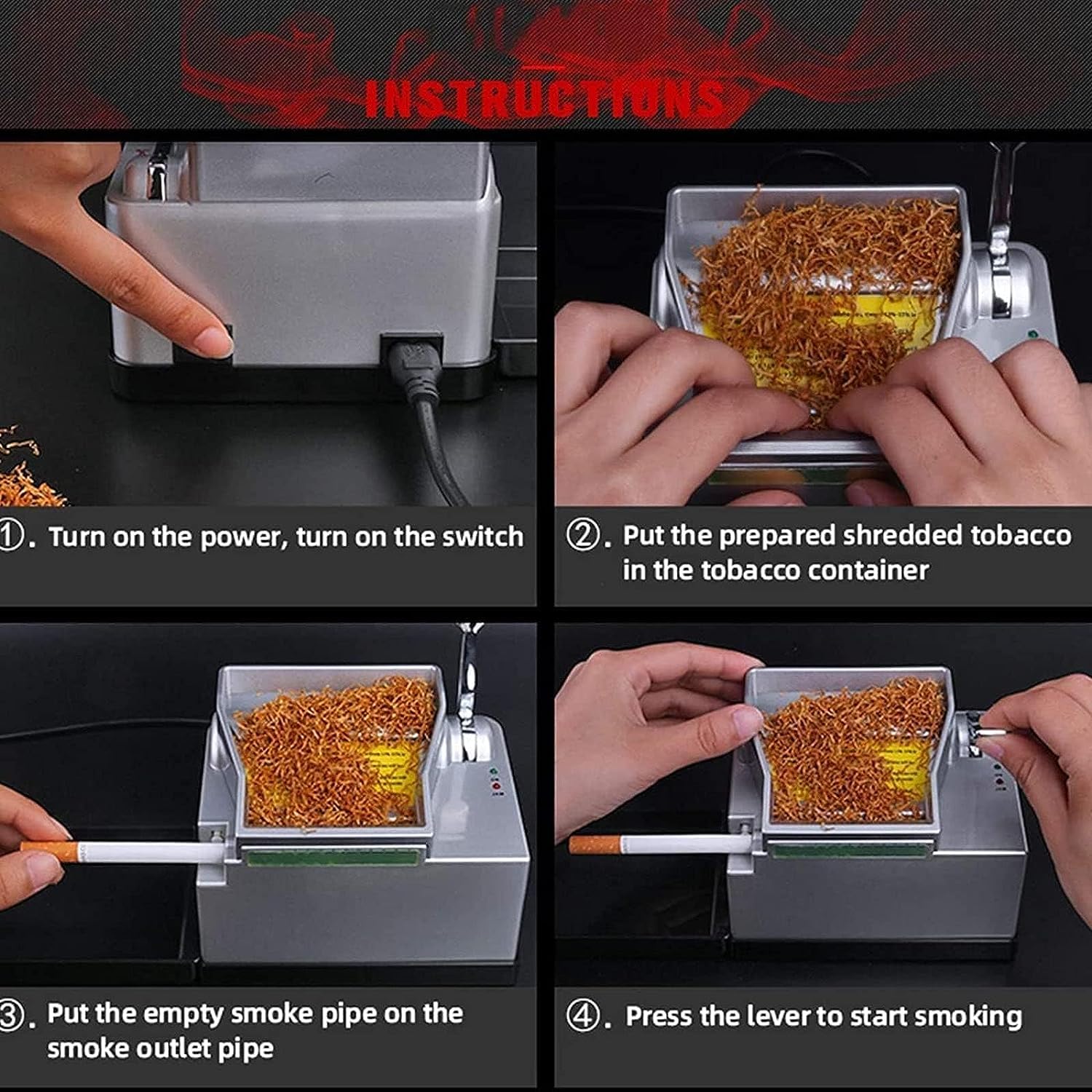 INSTRUCTIONS

①. Turn on the power, turn on the switch

②. Put the prepared shredded tobacco in the tobacco container

③. Put the empty smoke pipe on the smoke outlet pipe

④. Press the lever to start smoking