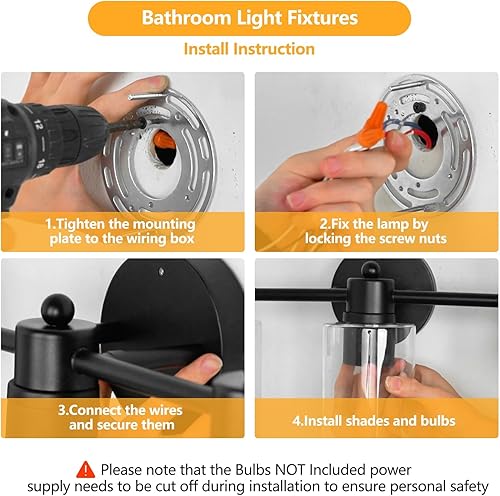 Bathroom Light Fixtures

Install Instruction

12

18

1.Tighten the mounting plate to the wiring box

2.Fix the lamp by locking the screw nuts

3.Connect the wires and secure them

4.Install shades and bulbs

Please note that the Bulbs NOT Included power supply needs to be cut off during installation to ensure personal safety