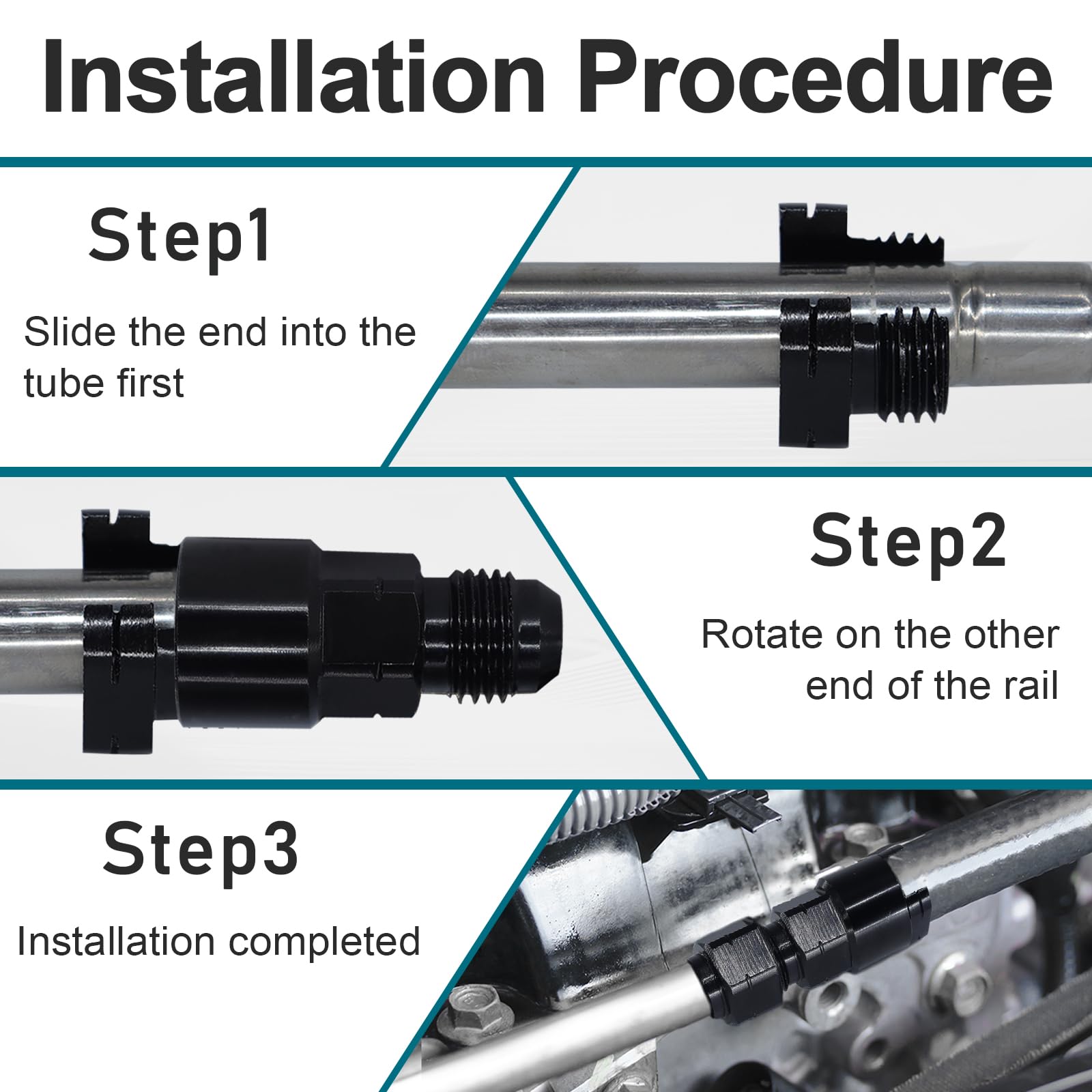 Installation Procedure

Step1

Slide the end into the tube first

Step2

Rotate on the other end of the rail

Step3

Installation completed